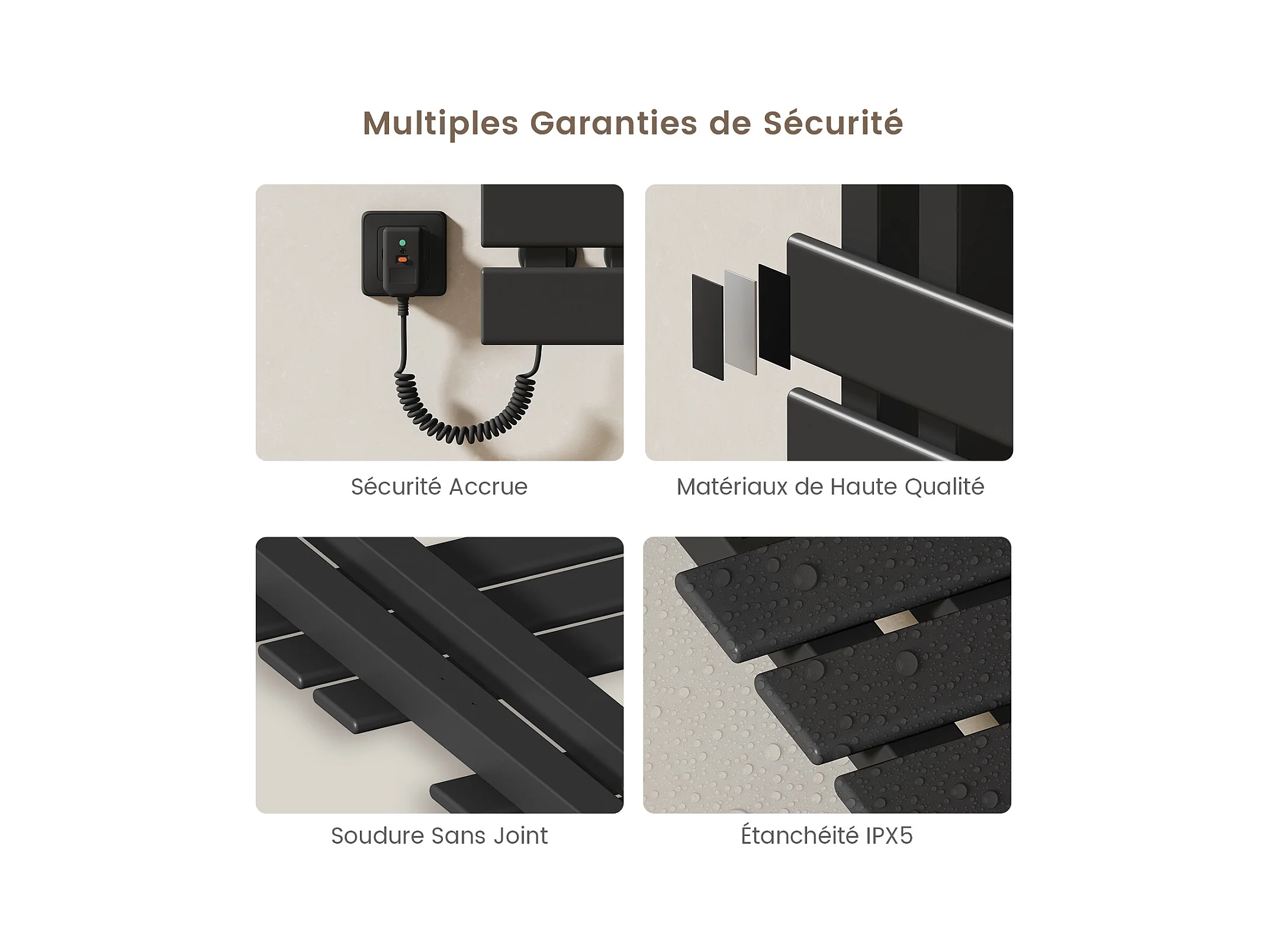 Multiples Garanties de Sécurité

Sécurité Accrue

Matériaux de Haute Qualité

Soudure Sans Joint

Étanchéité IPX5