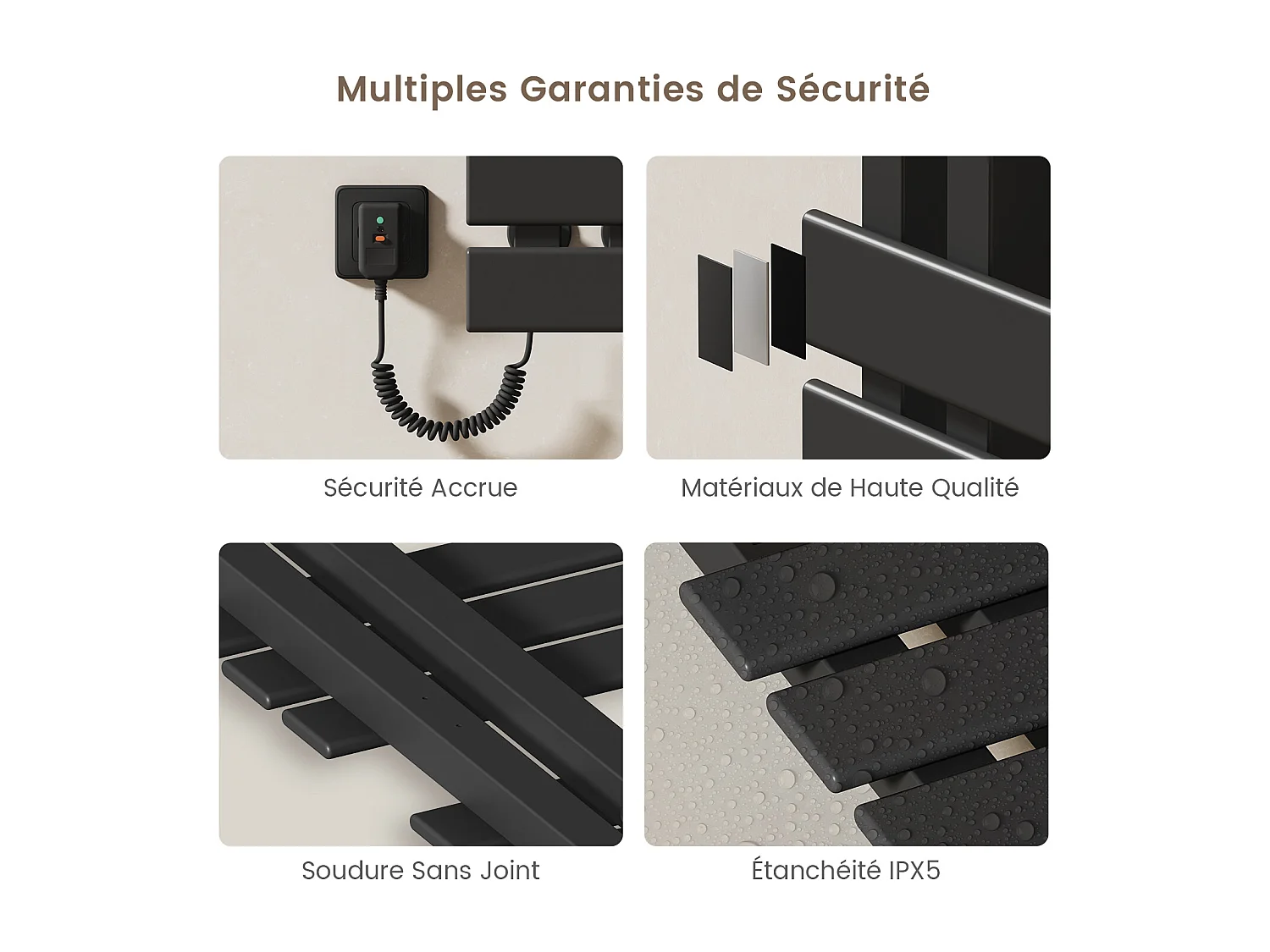 Multiples Garanties de Sécurité

Sécurité Accrue

Matériaux de Haute Qualité

Soudure Sans Joint

Étanchéité IPX5