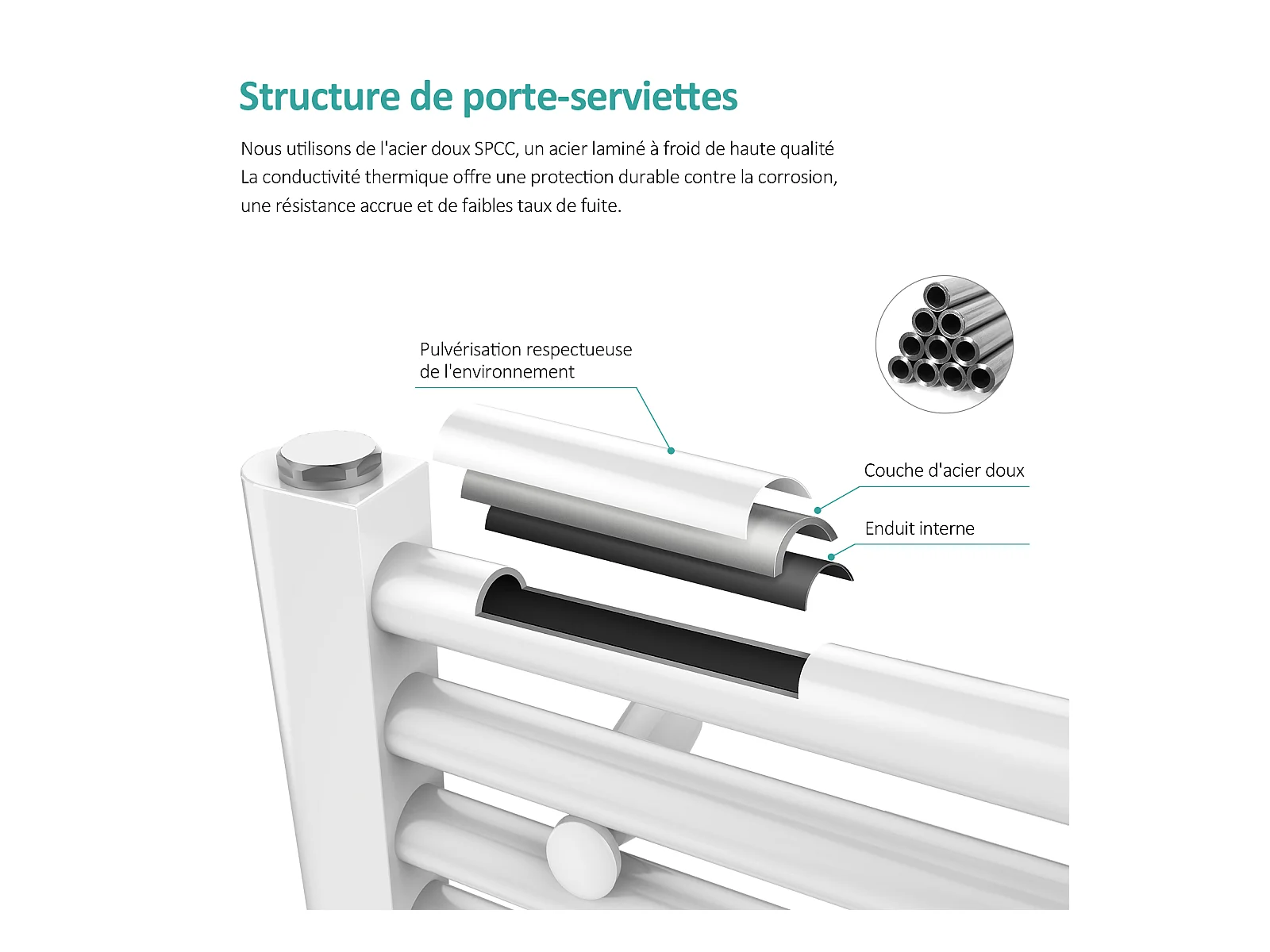 Structure de porte-serviettes

Nous utilisons de l'acier doux SPCC, un acier laminé à froid de haute qualité
La conductivité thermique offre une protection durable contre la corrosion, une résistance accrue et de faibles taux de fuite.

Pulvérisation respectueuse de l'environnement

Couche d'acier doux

Enduit interne