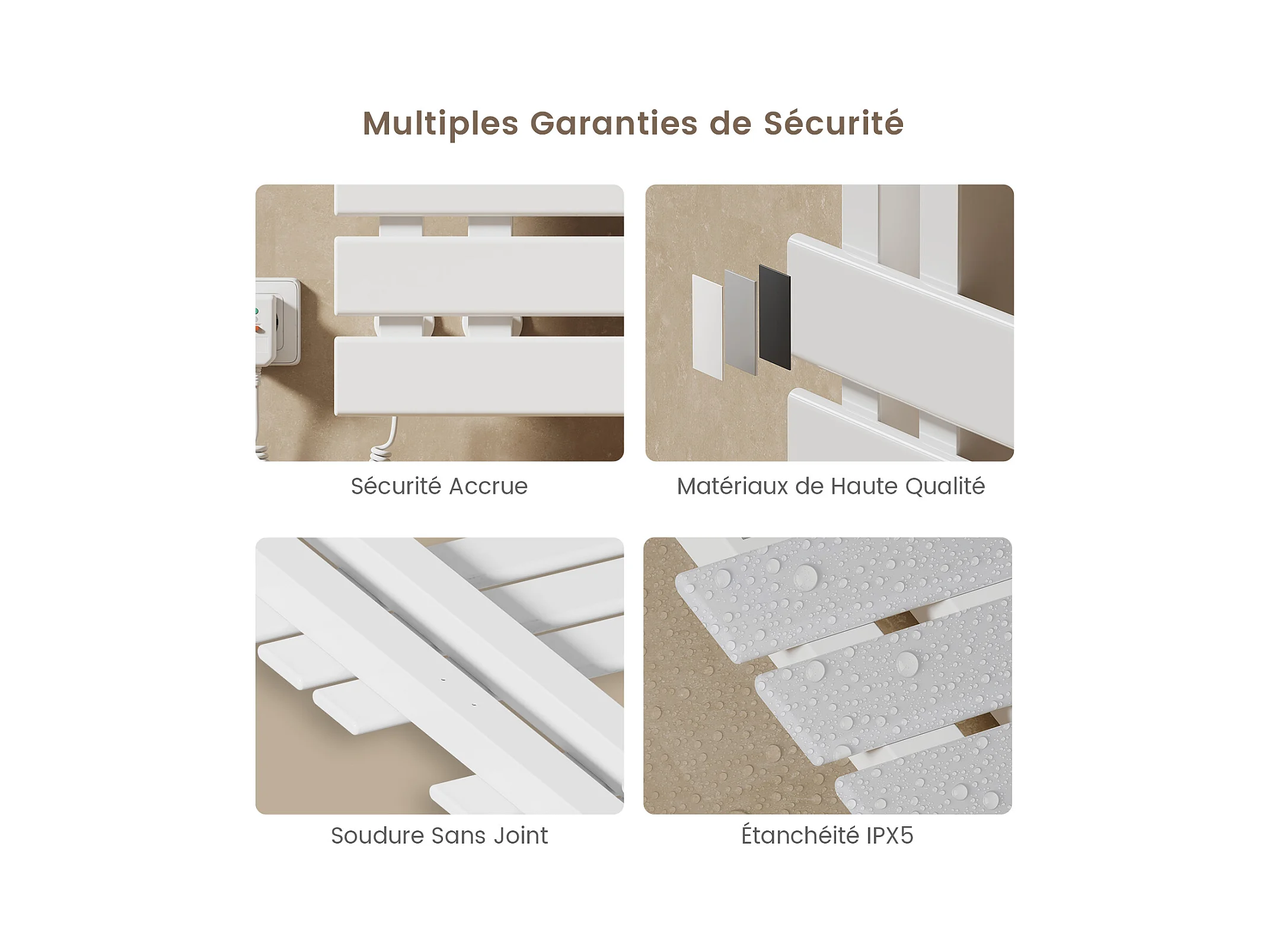 Multiples Garanties de Sécurité

Sécurité Accrue

Matériaux de Haute Qualité

Soudure Sans Joint

Étanchéité IPX5