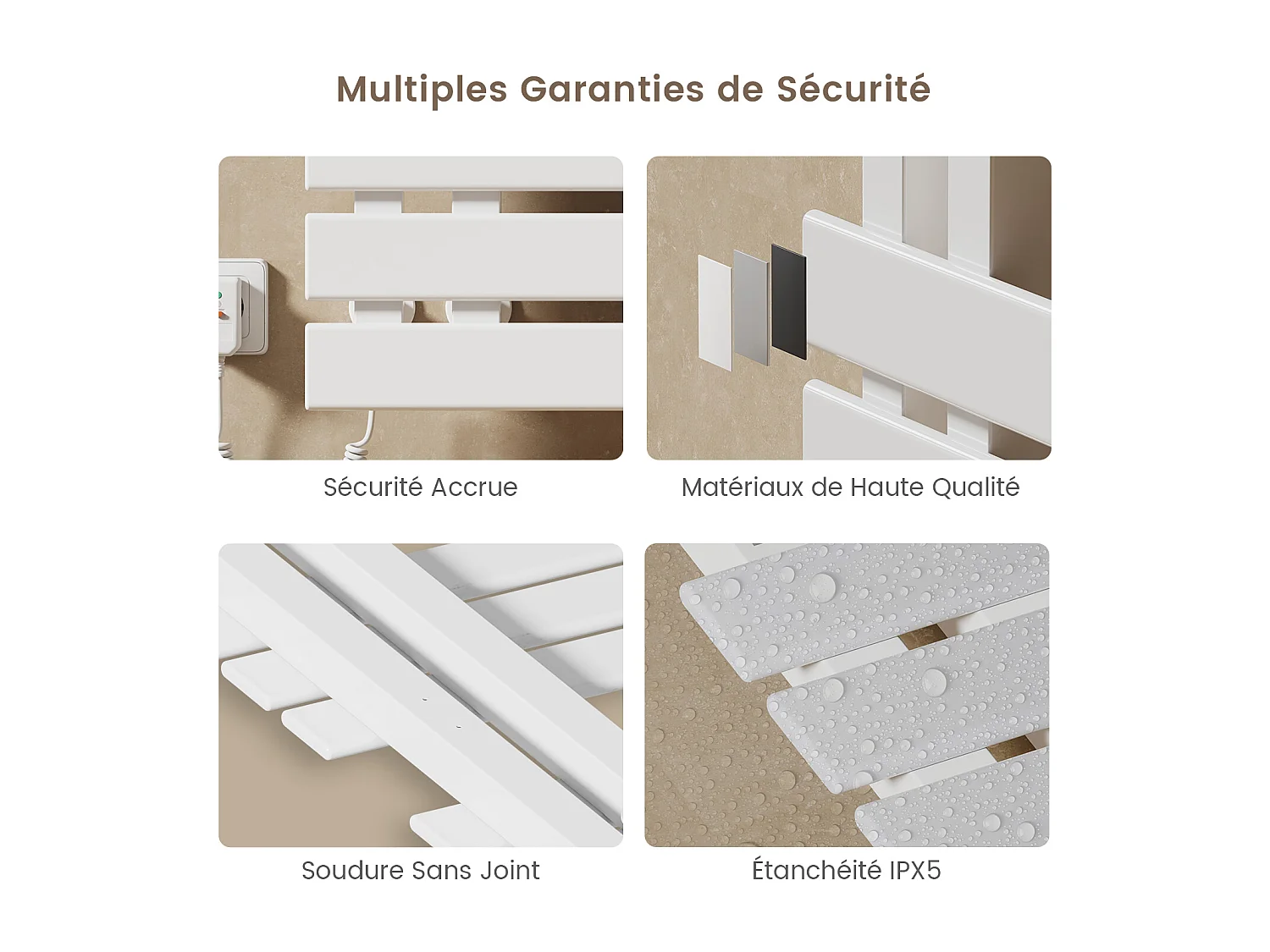 Multiples Garanties de Sécurité

Sécurité Accrue

Matériaux de Haute Qualité

Soudure Sans Joint

Étanchéité IPX5