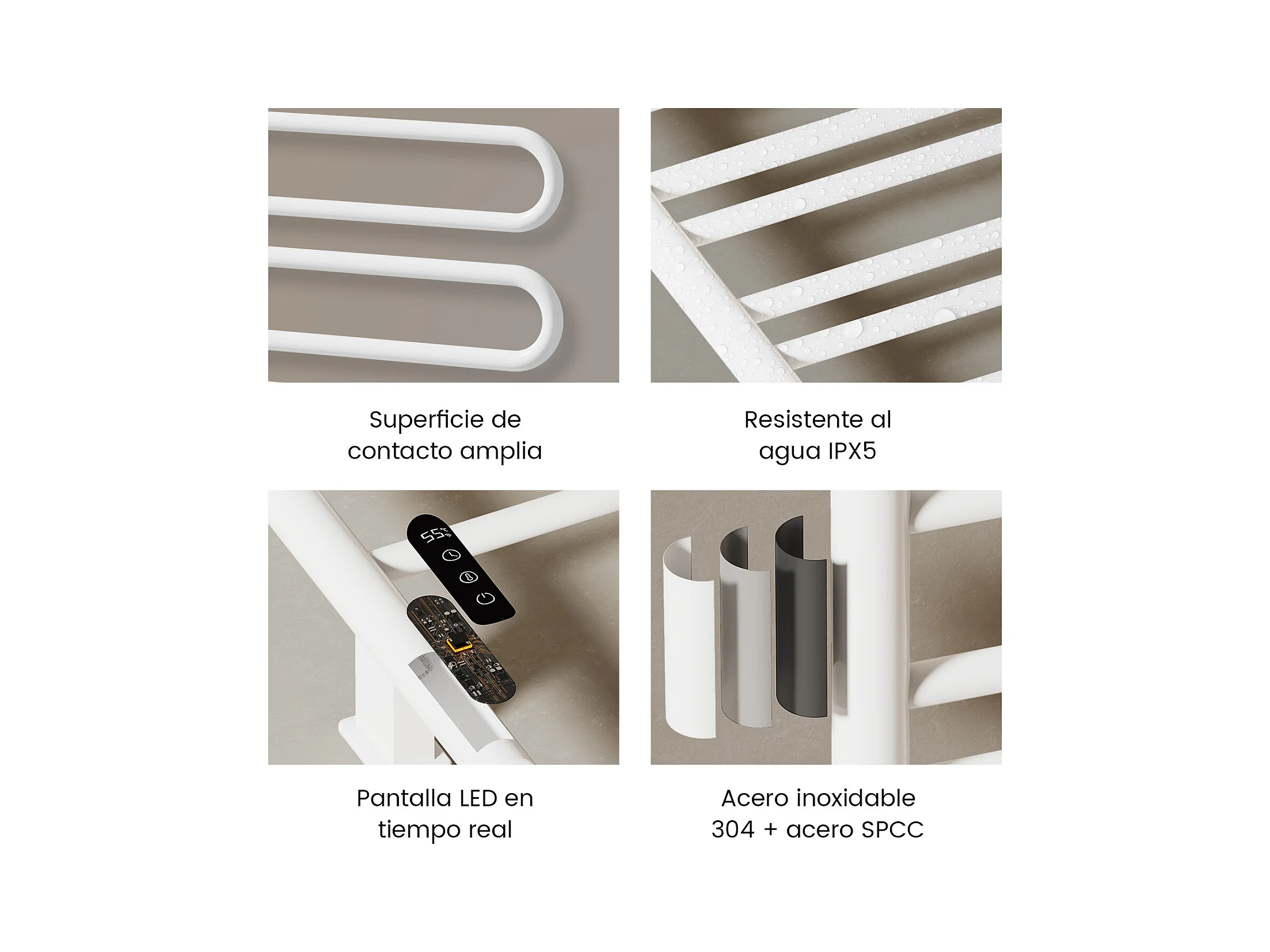 Superficie de contacto amplia

Resistente al agua IPX5

55°C

Pantalla LED en tiempo real

Acero inoxidable 304 + acero SPCC