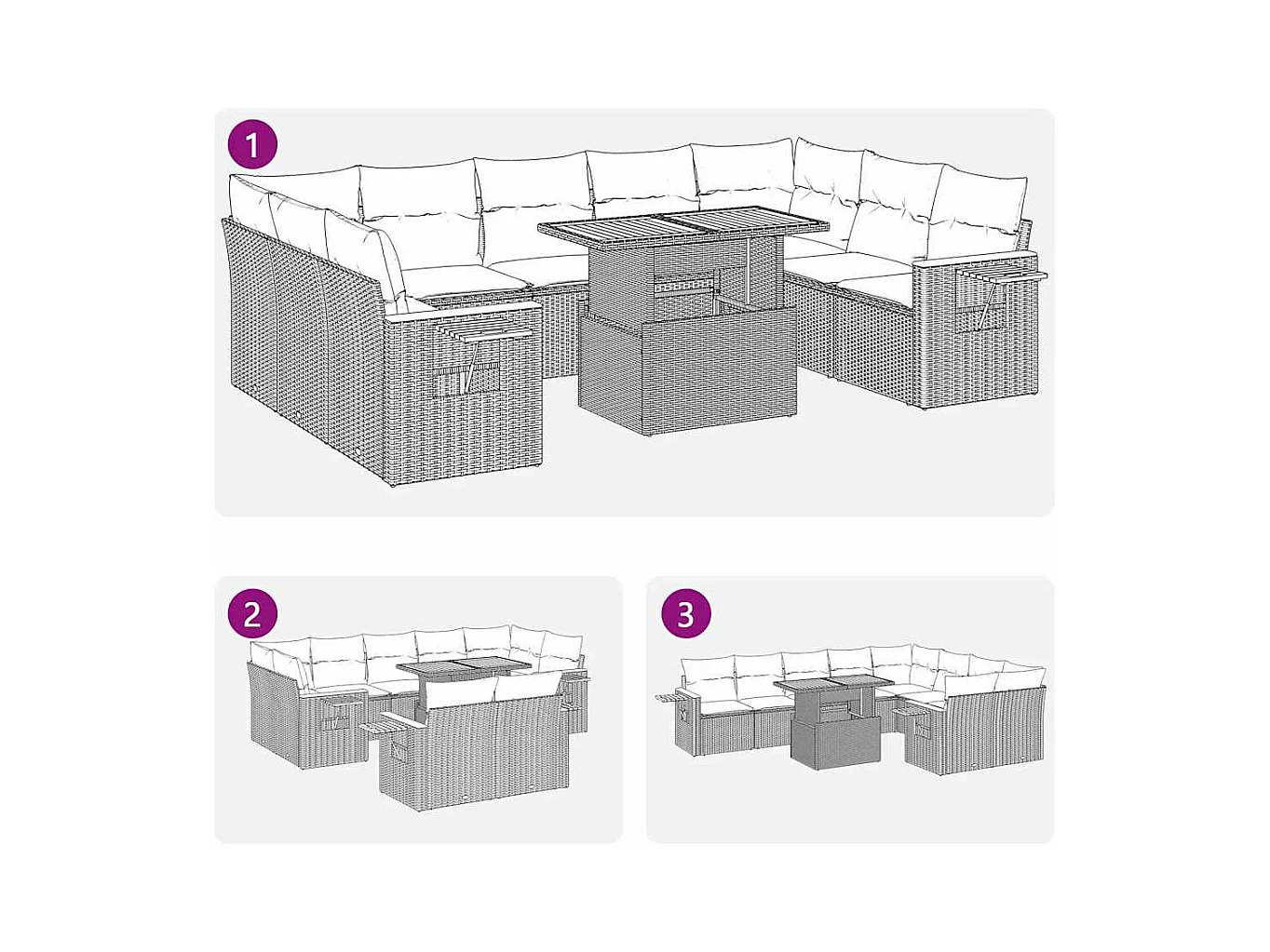 1

2

3