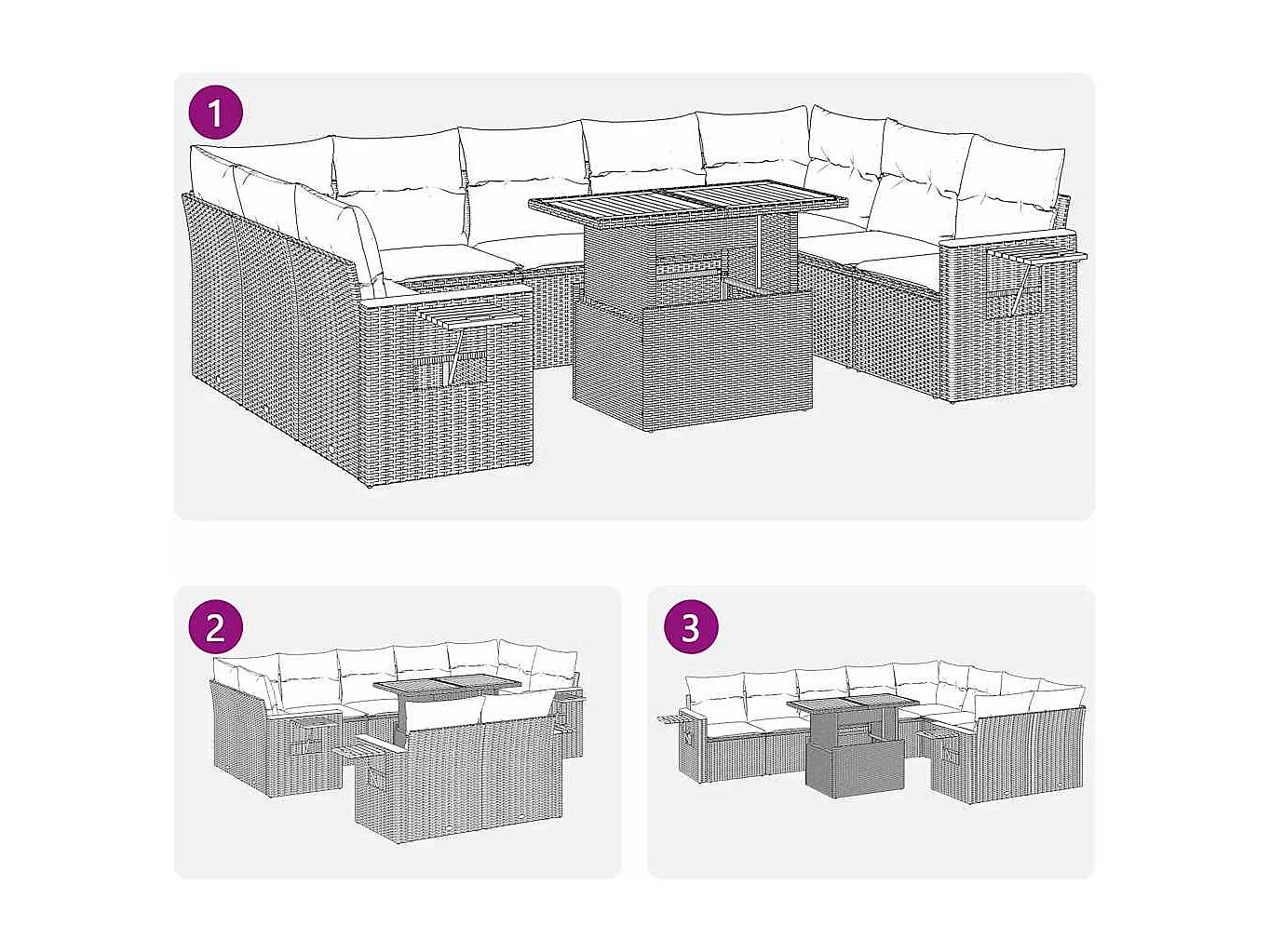 1

2

3