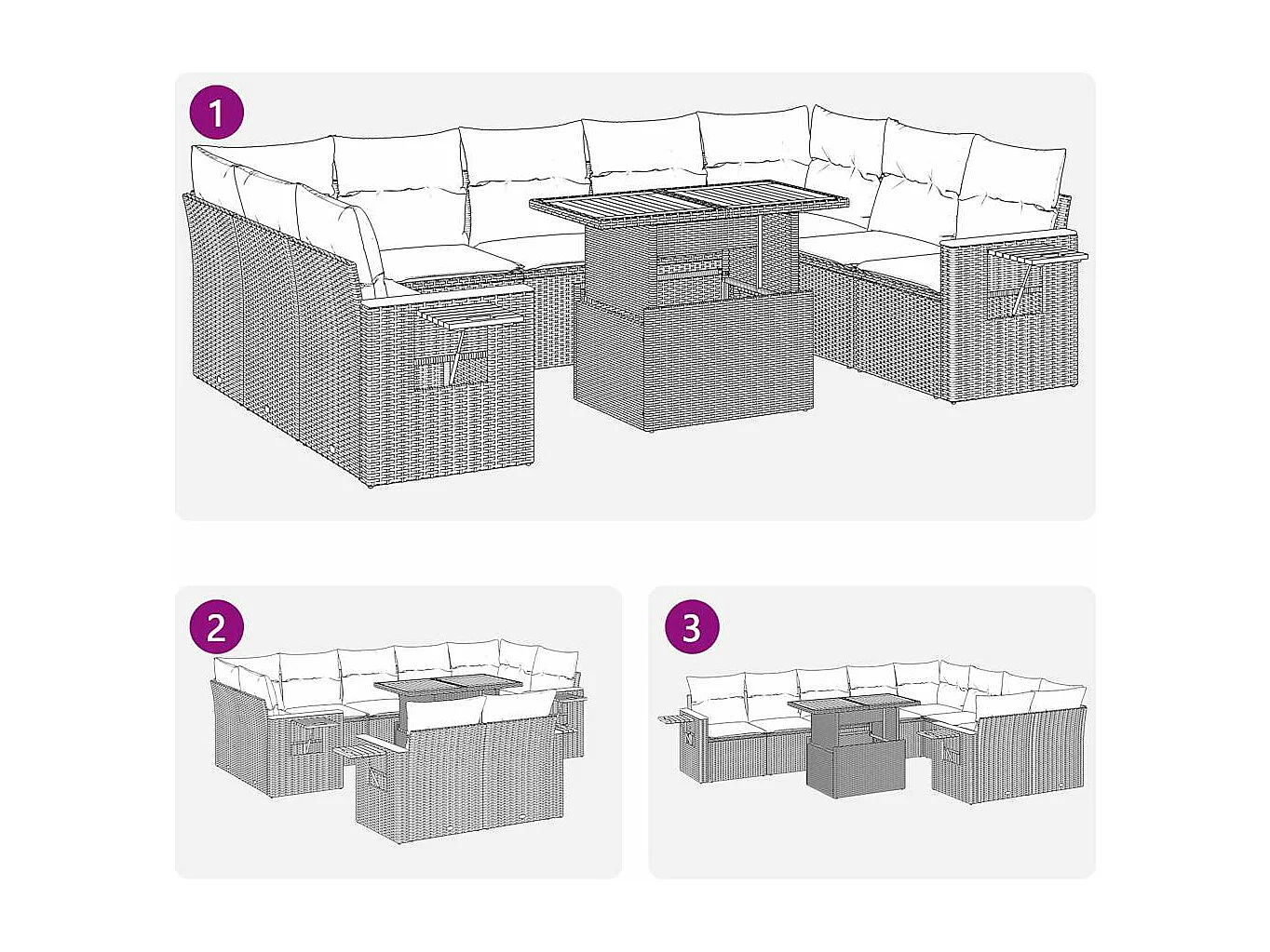 1

2

3