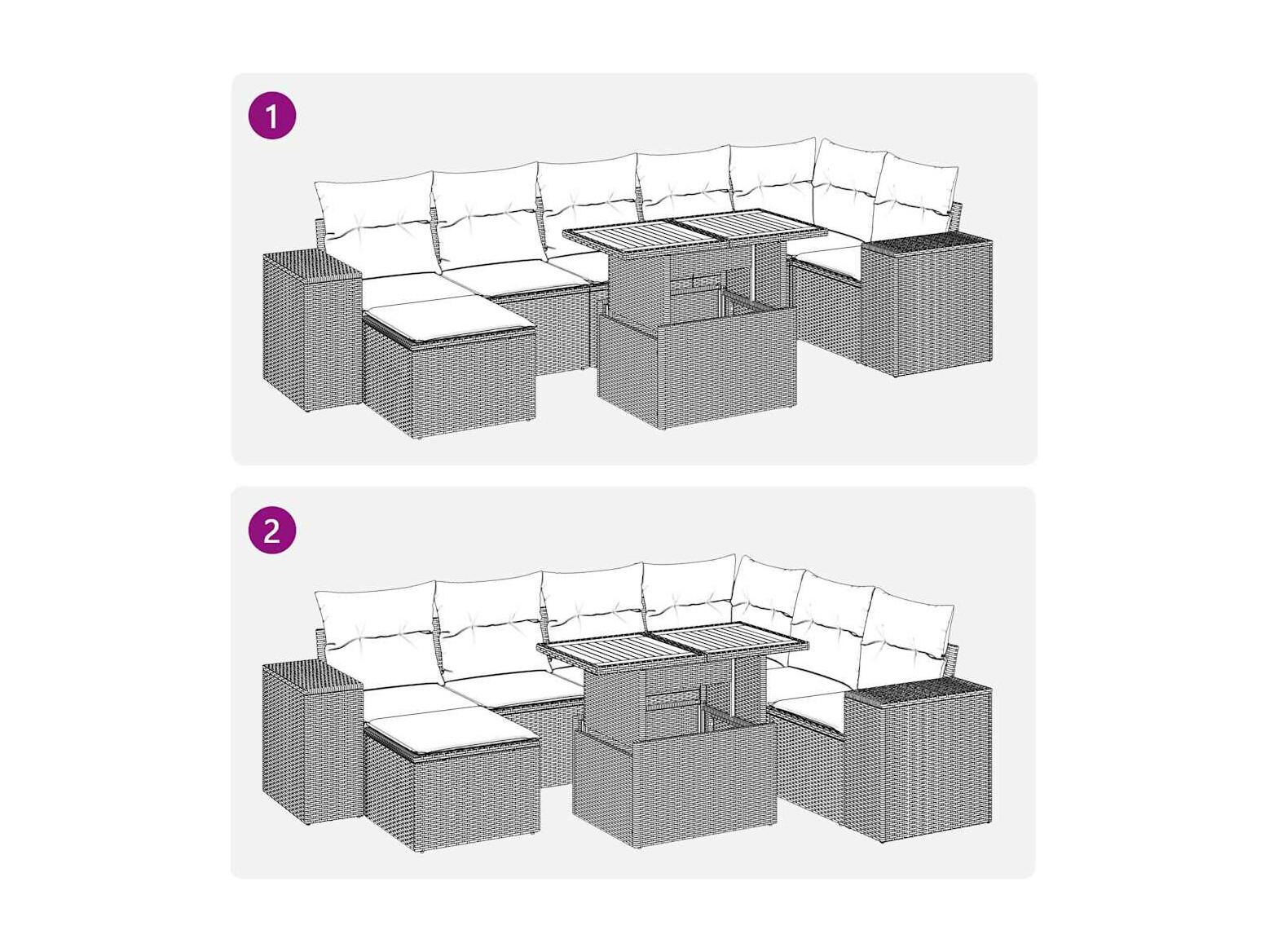 1

2