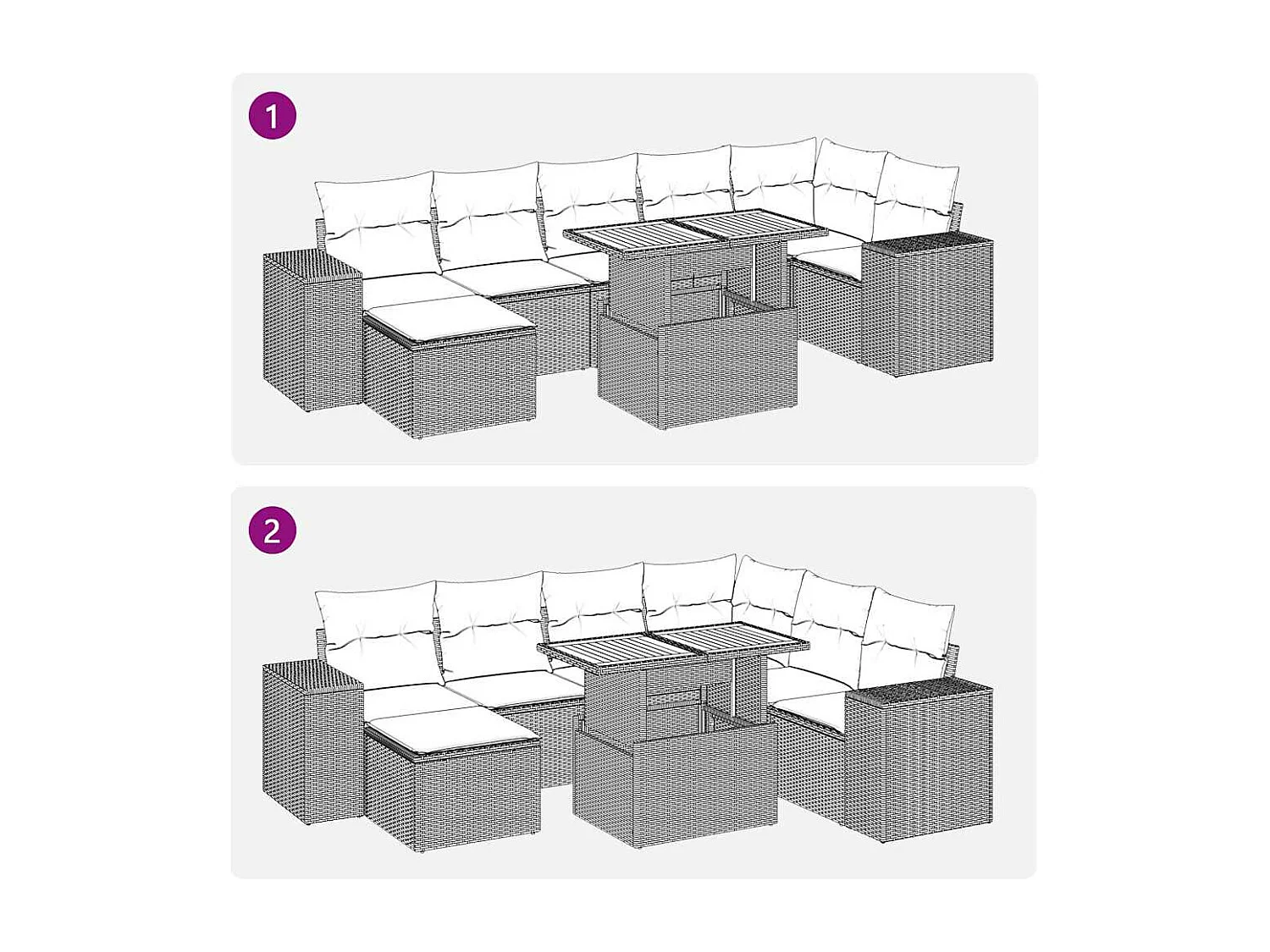 1

2