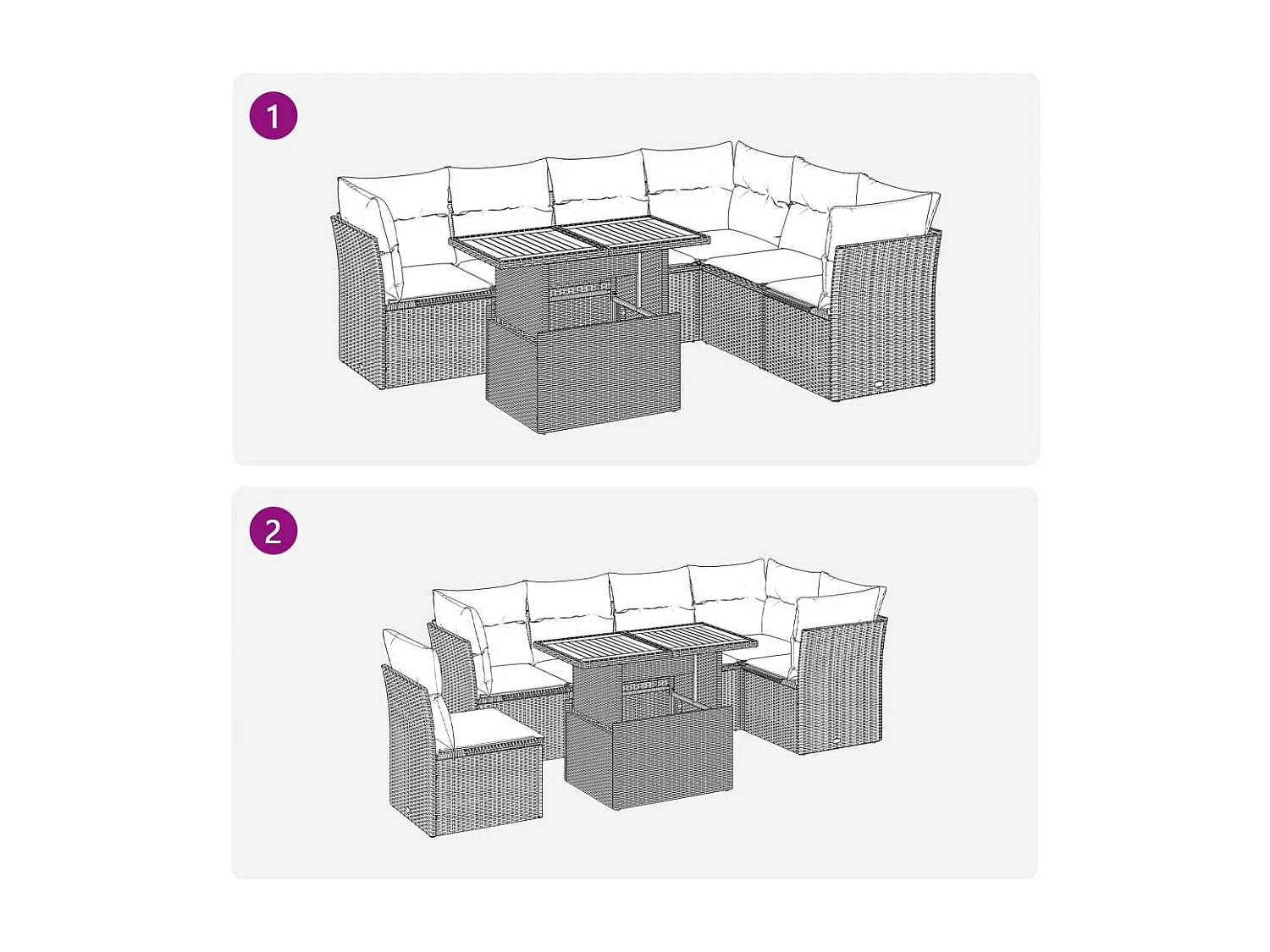 1

2