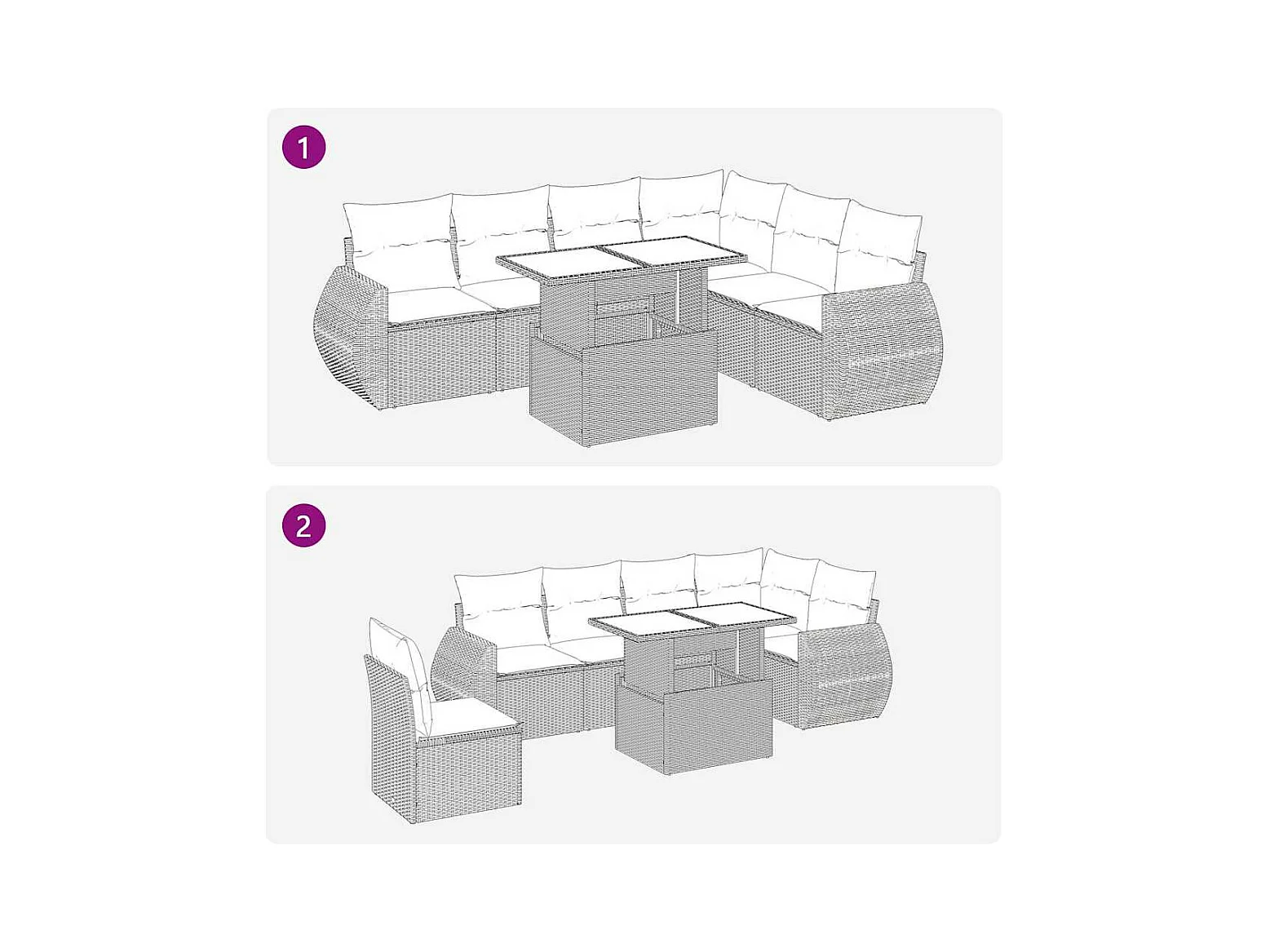 1

2