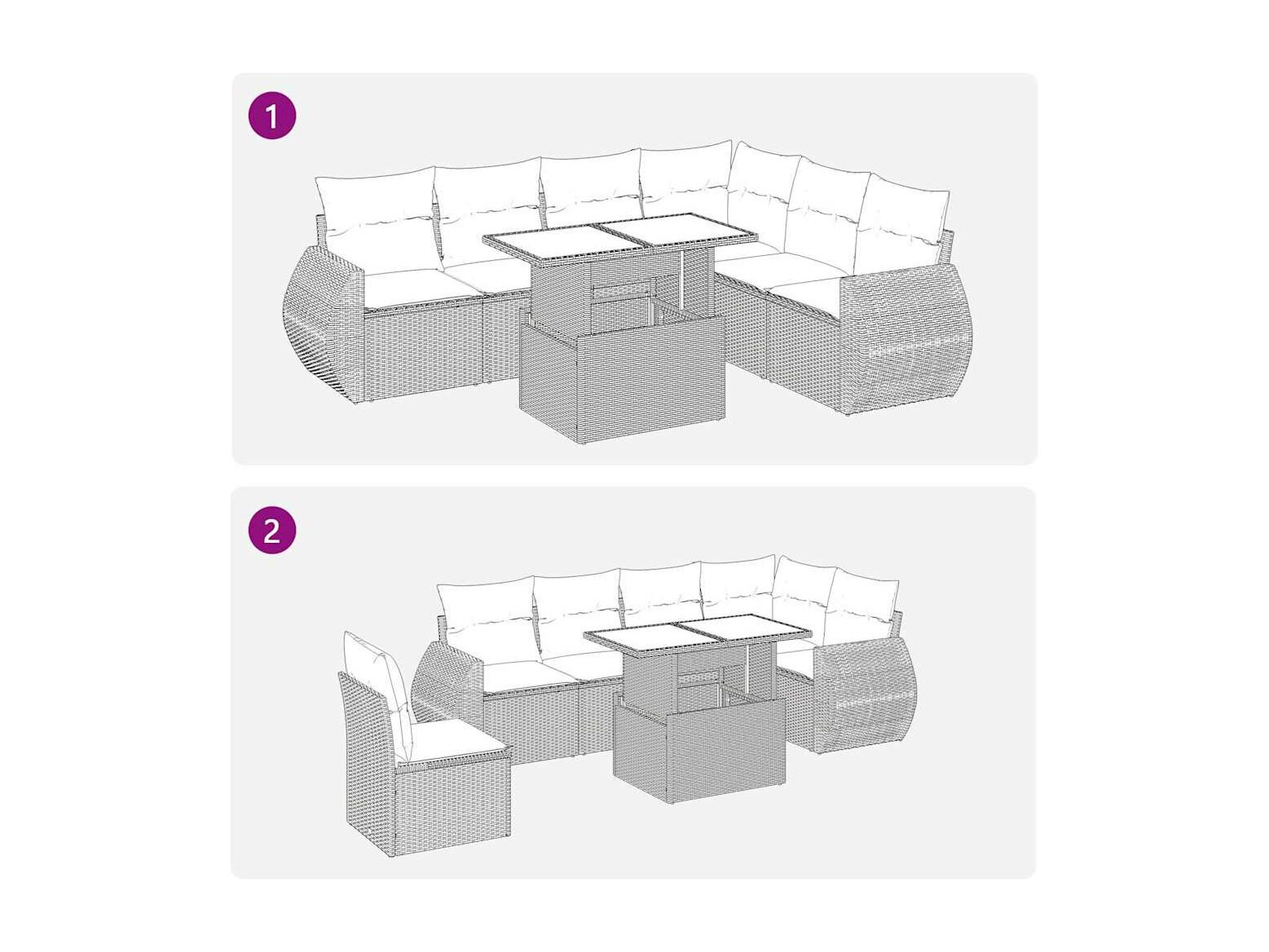 1

2