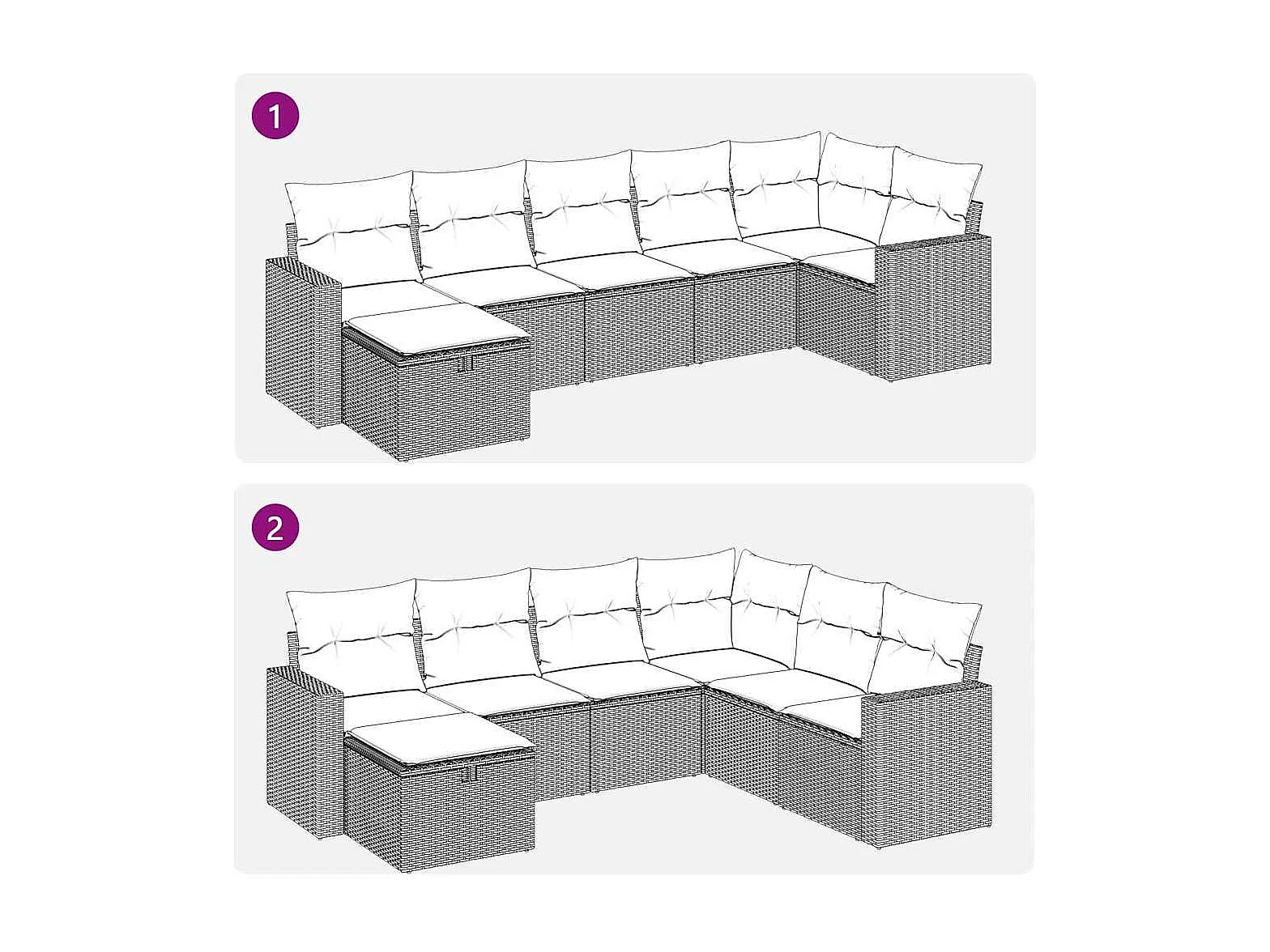 1

2