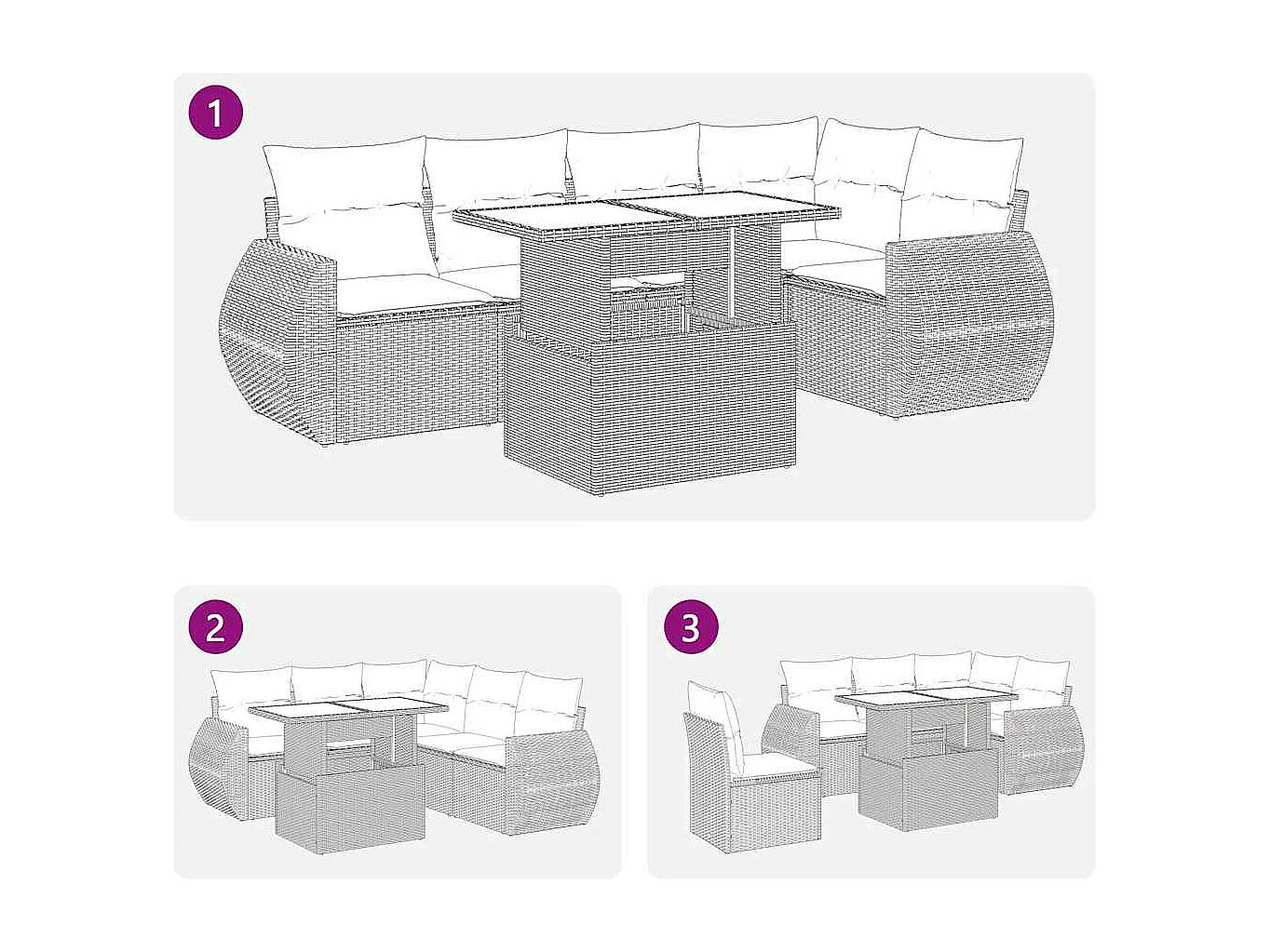 1

2

3