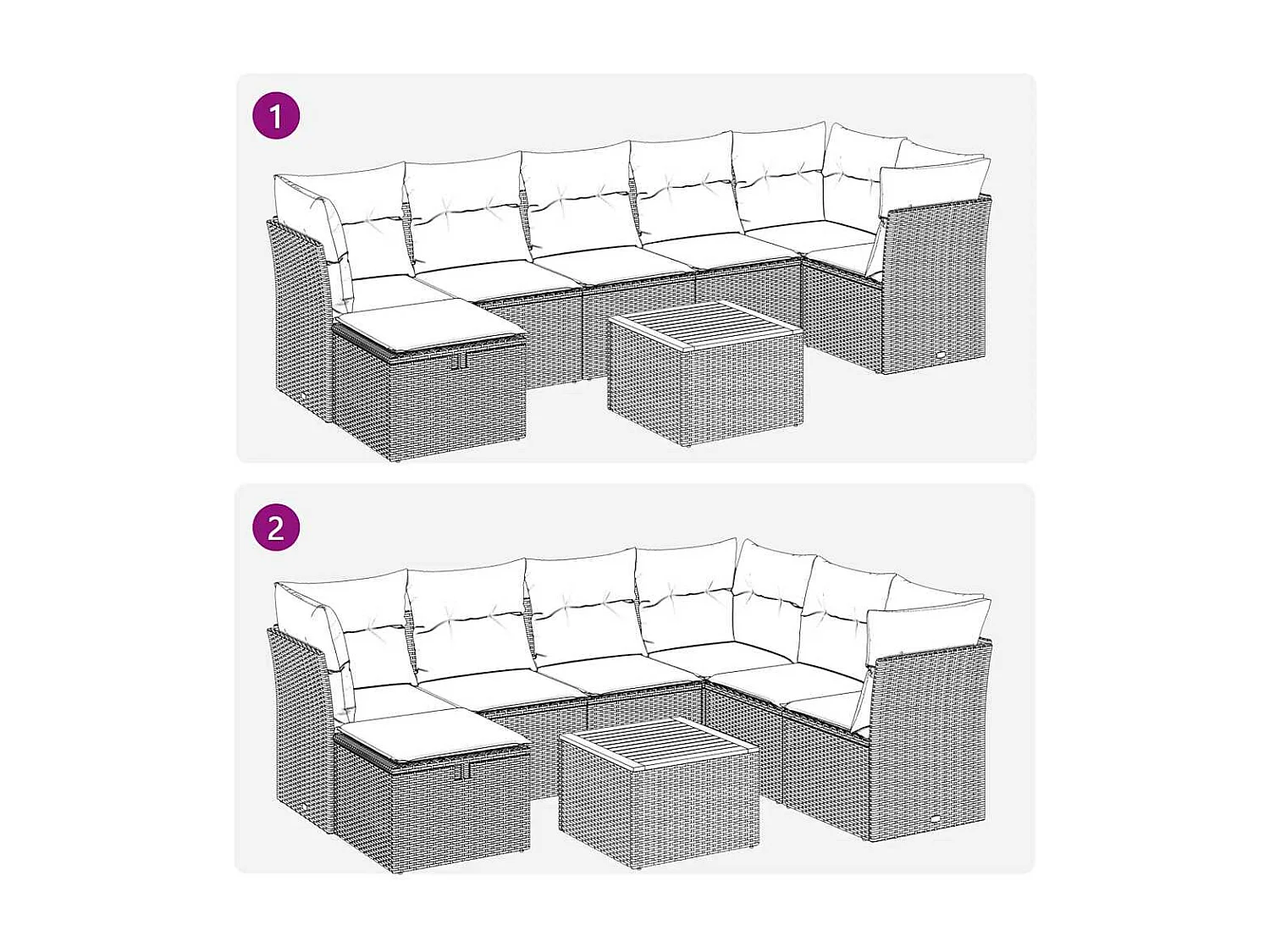 1

2