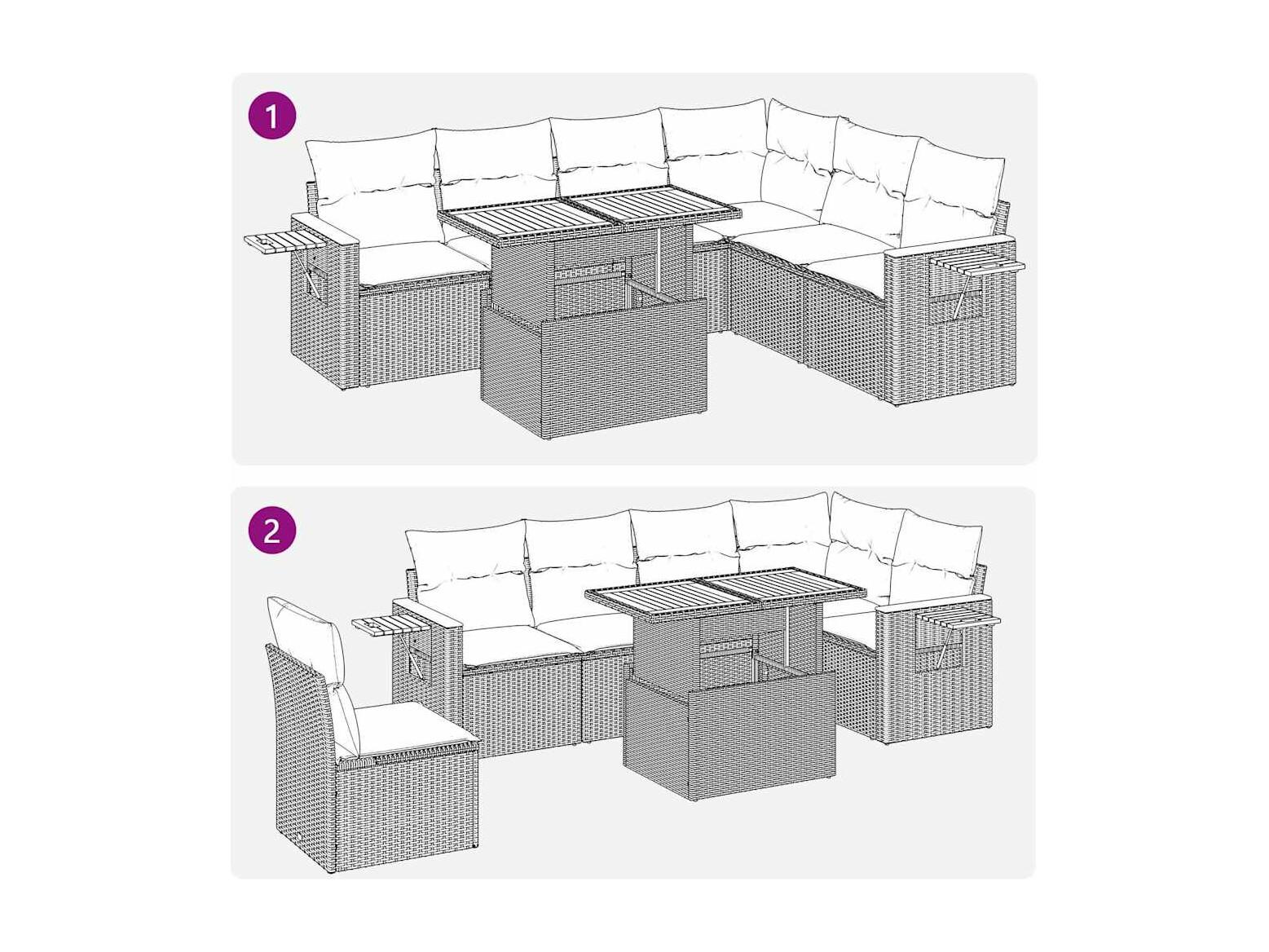 1

2