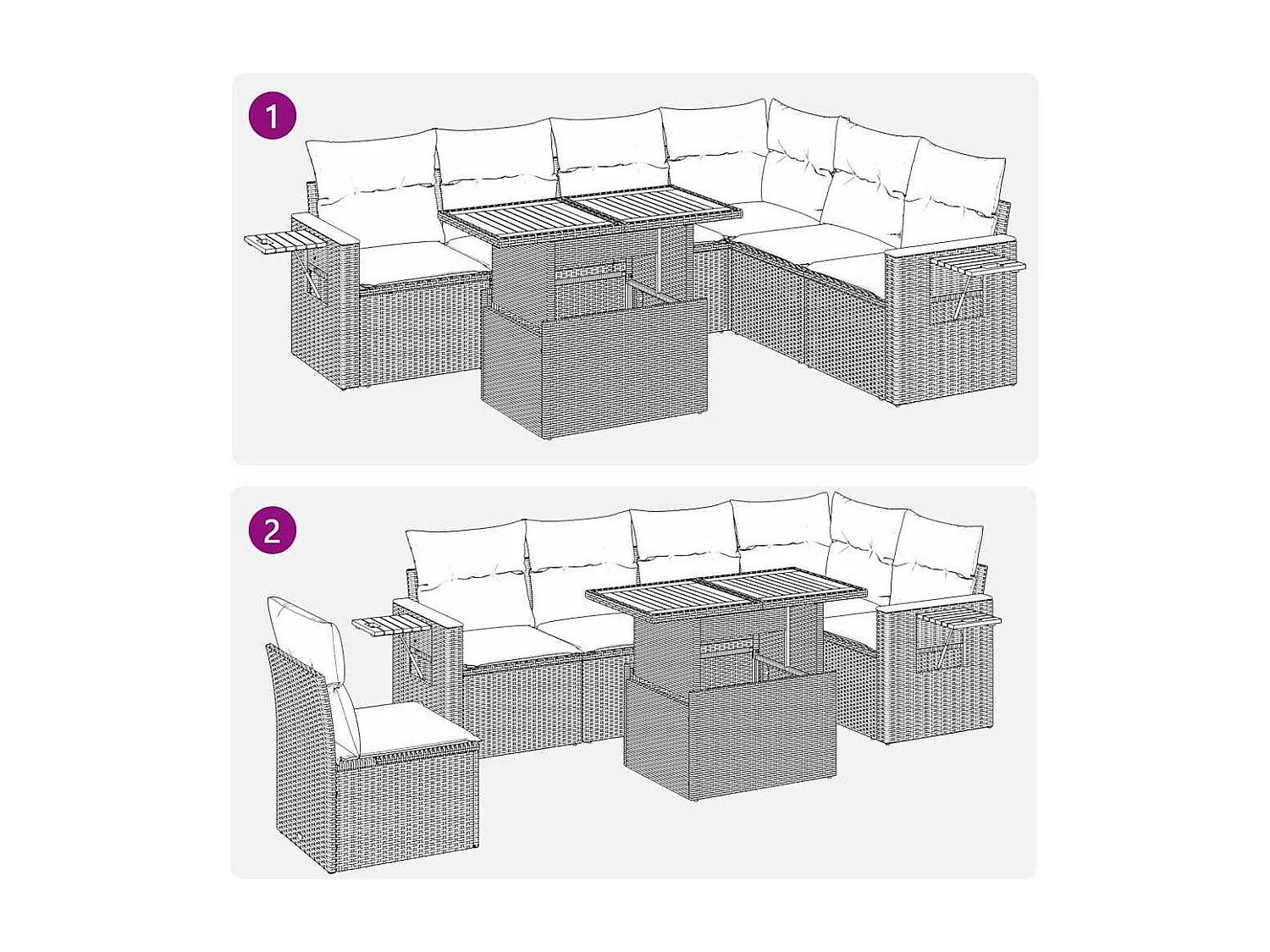 1

2