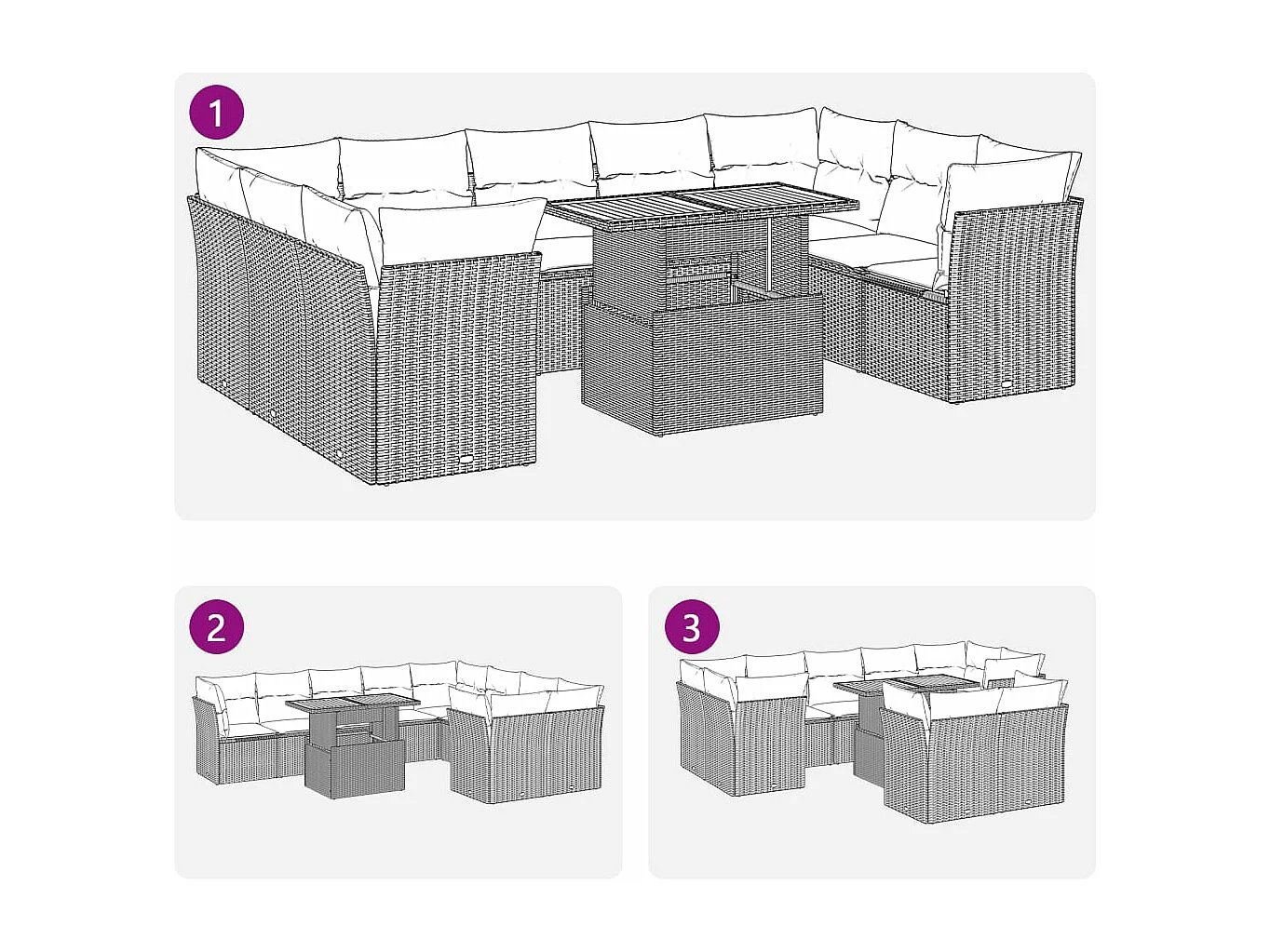 1

2

3