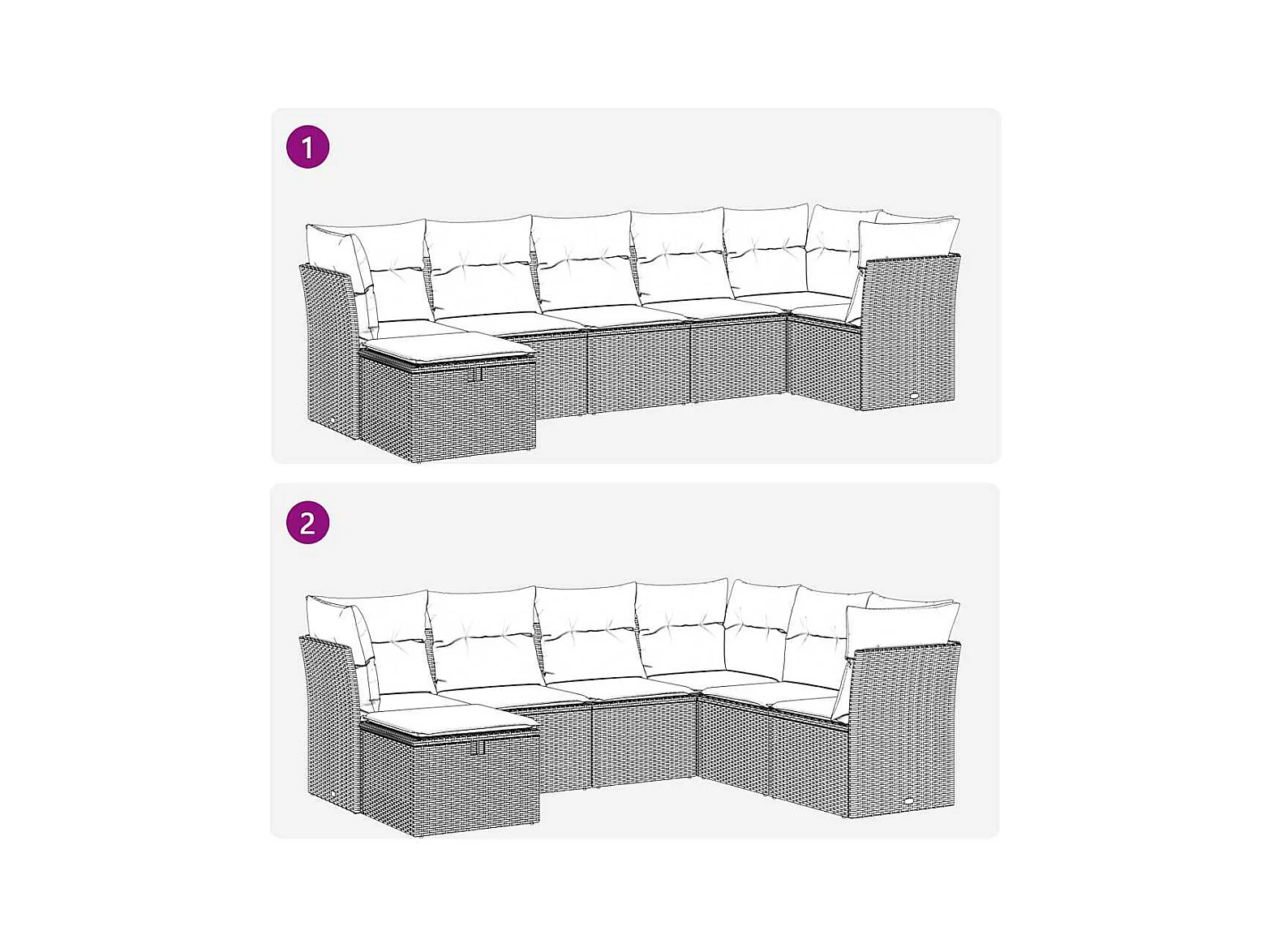 1

2