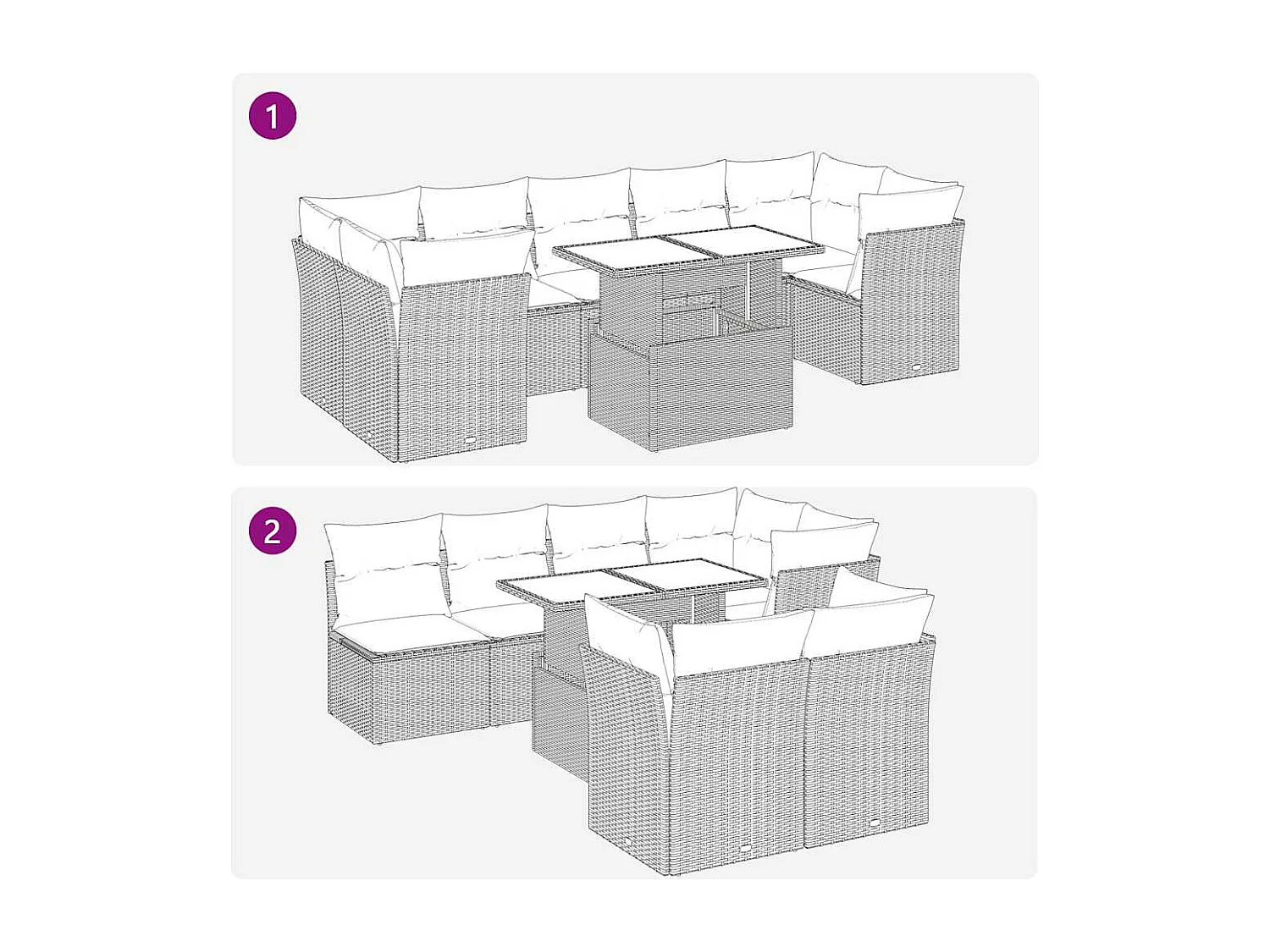 1

2