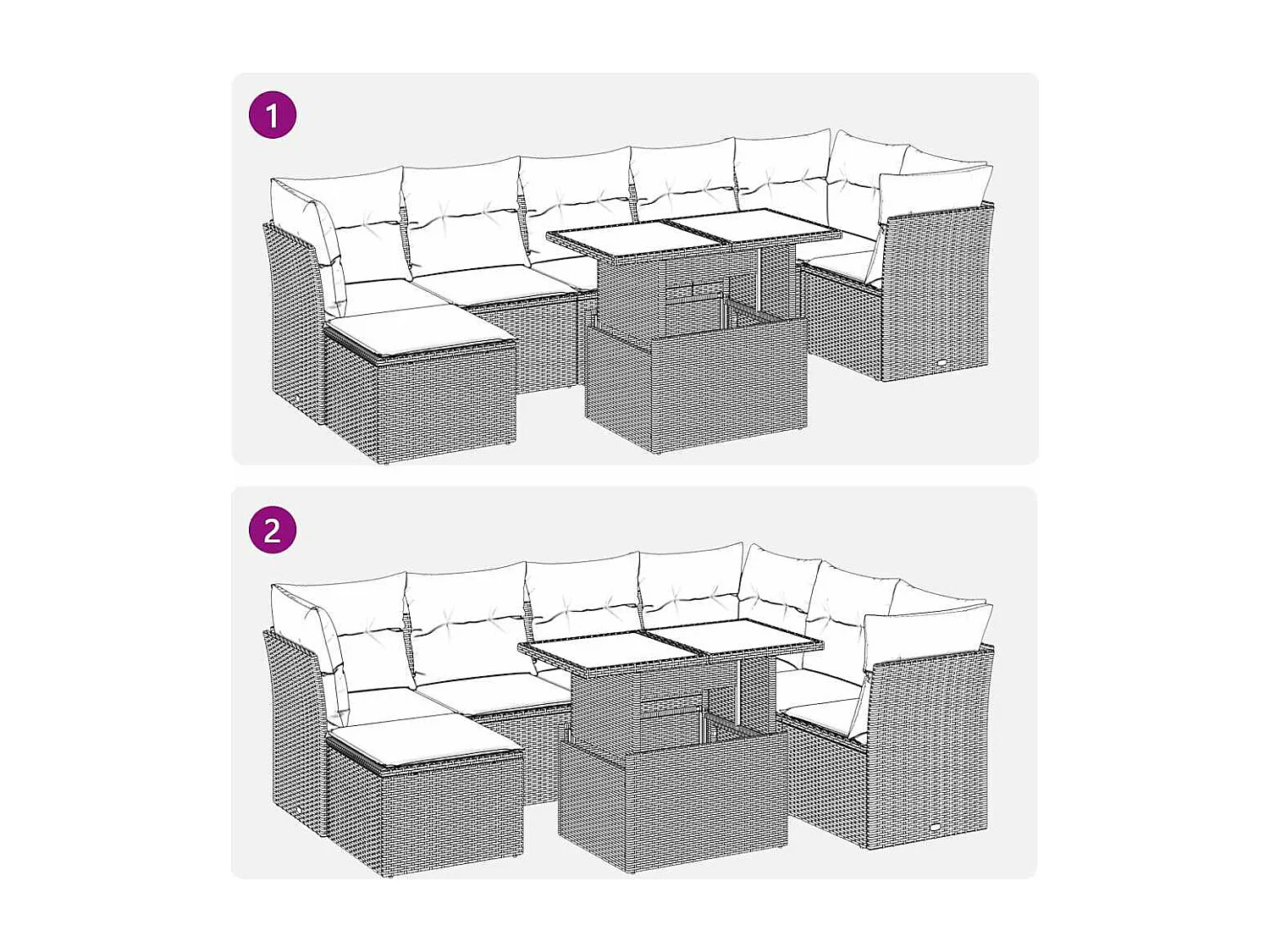 1

2