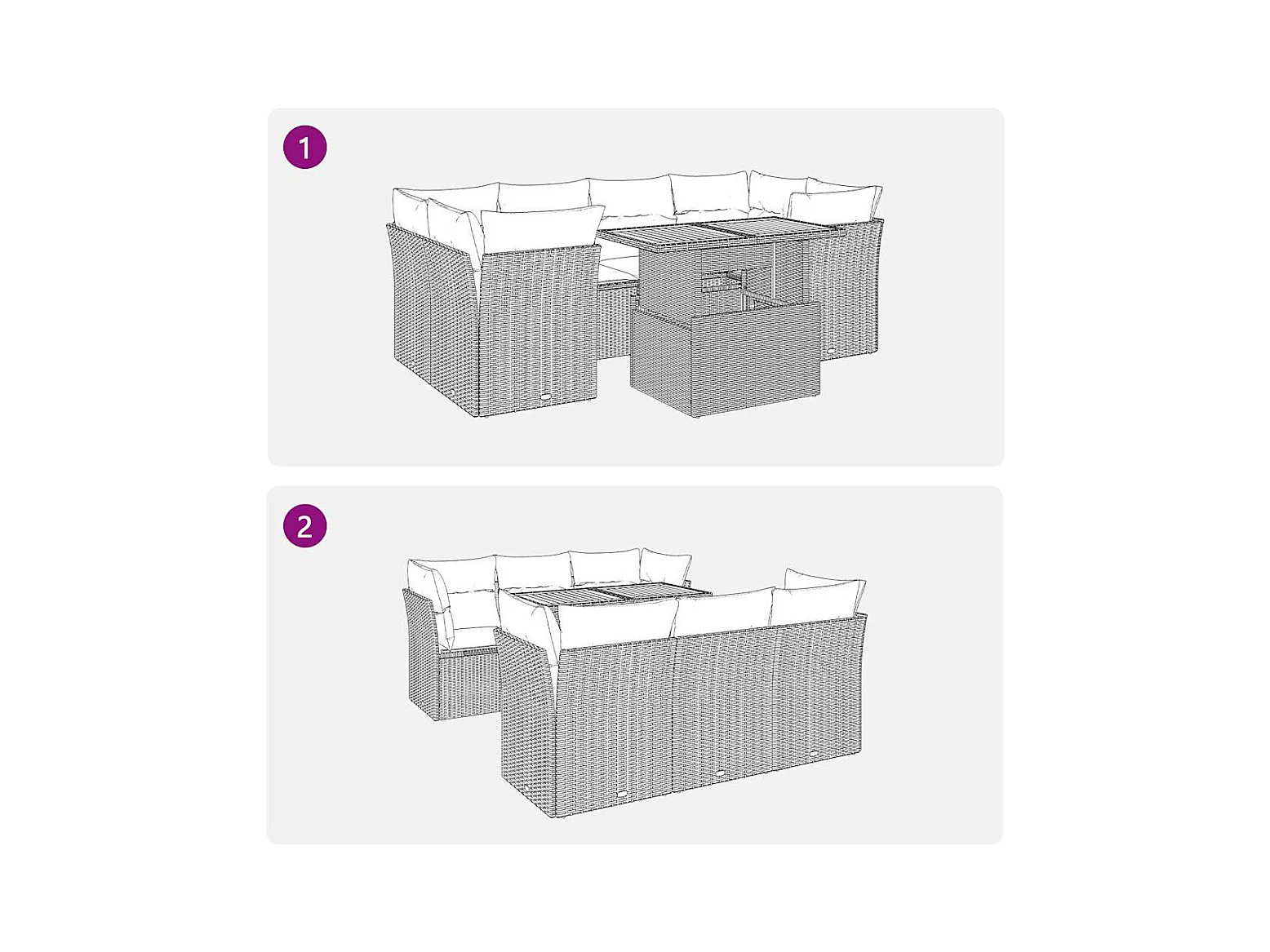 1

2