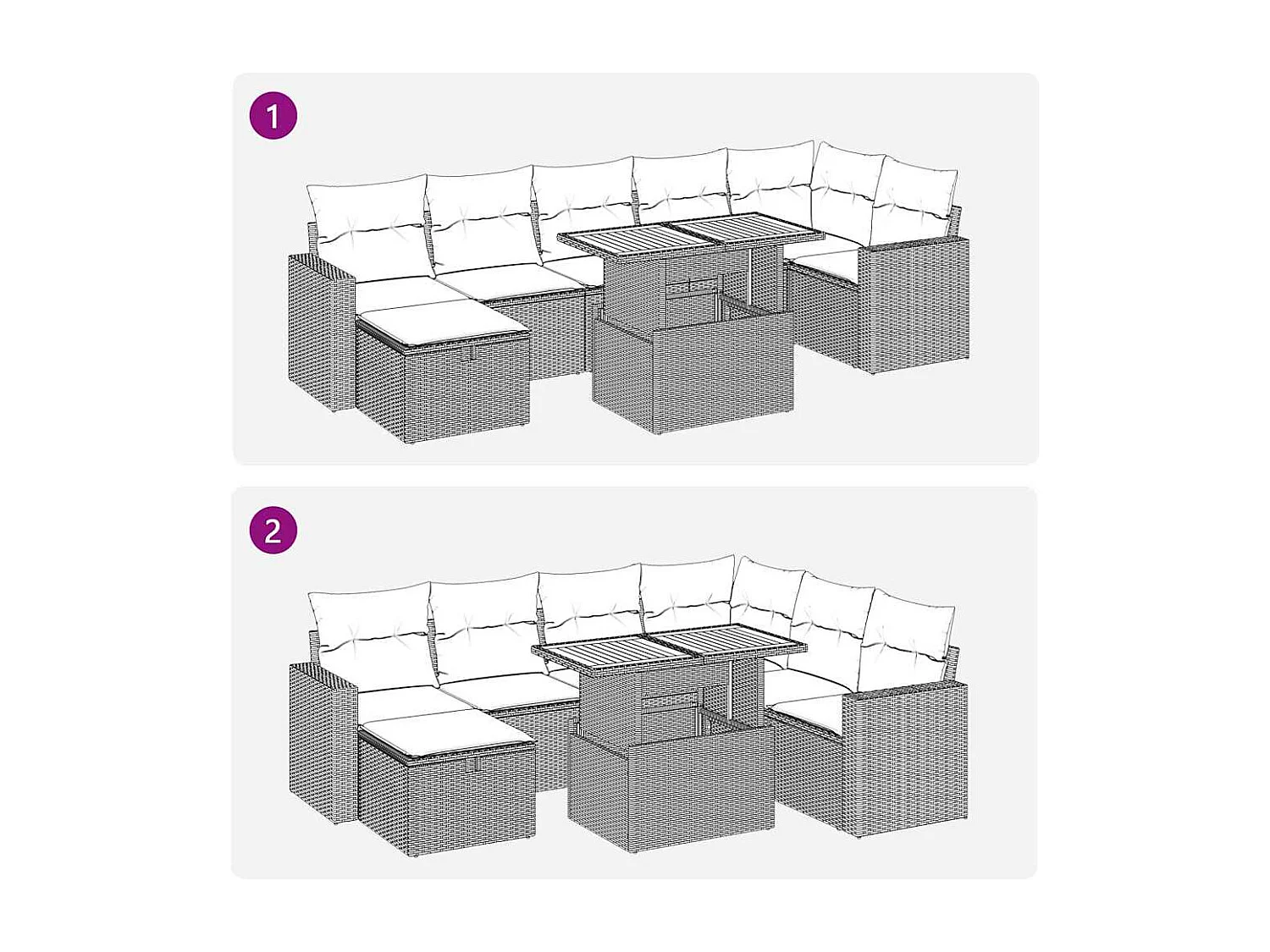 1

2