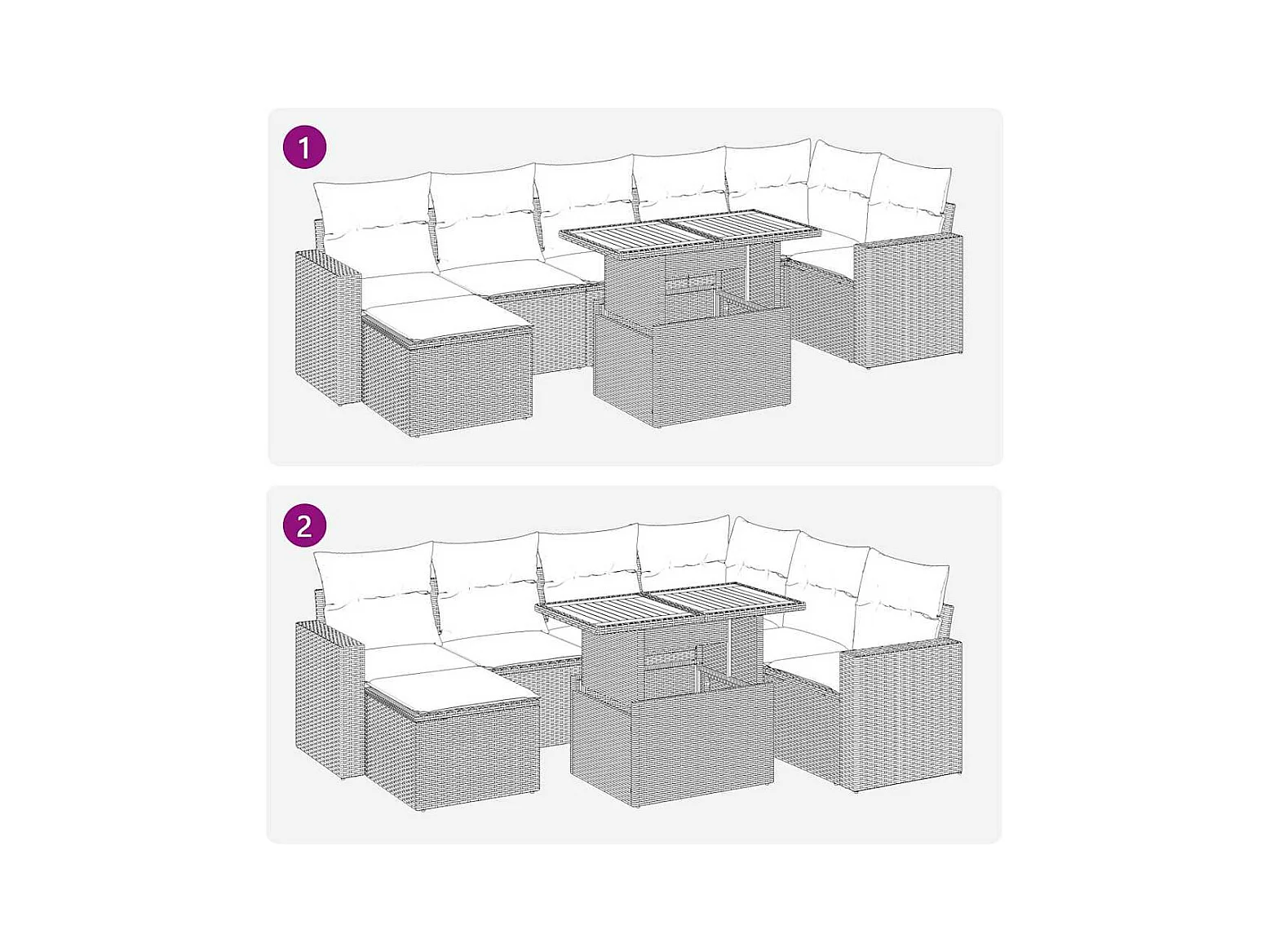 1

2