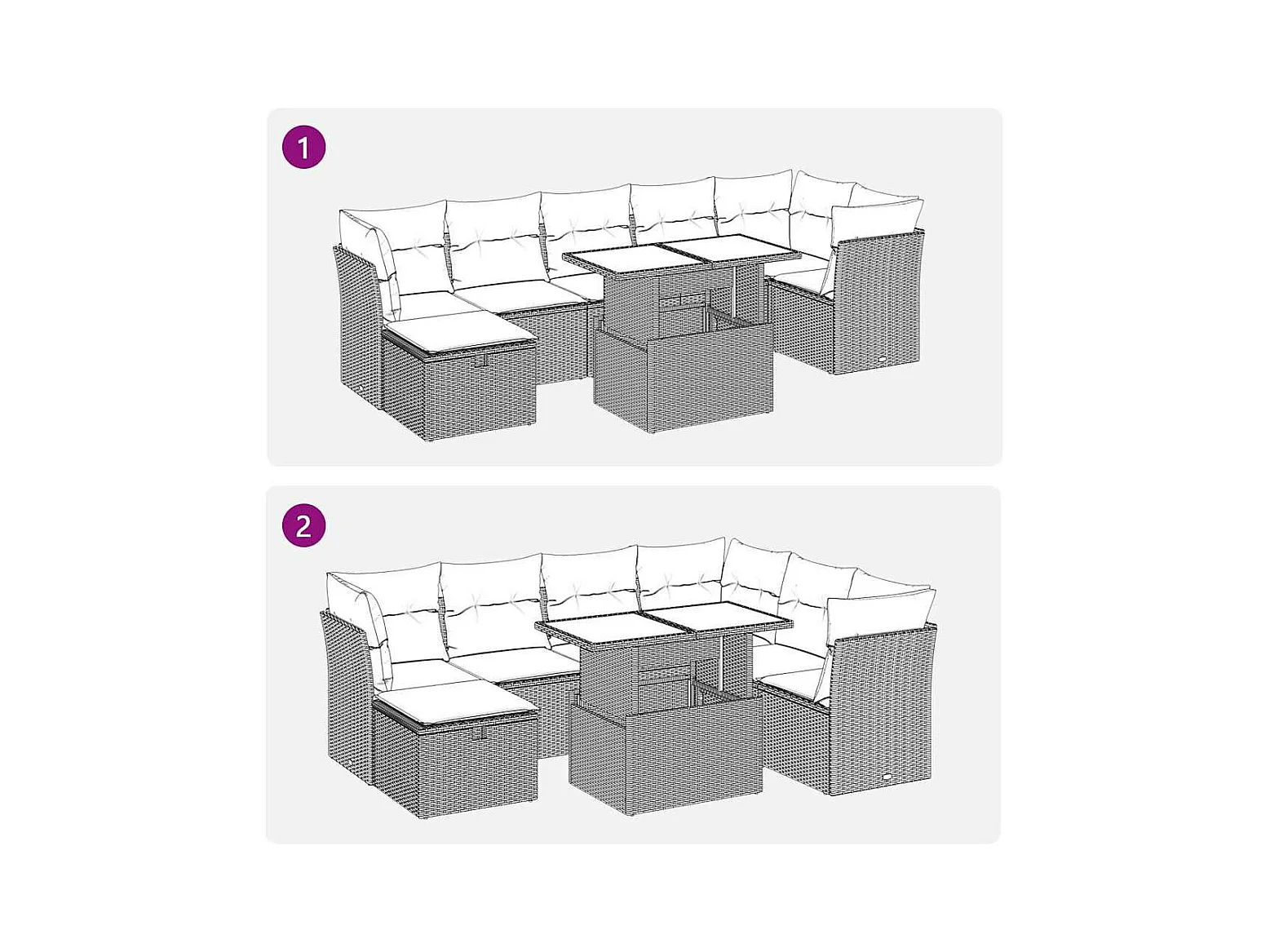 1

2