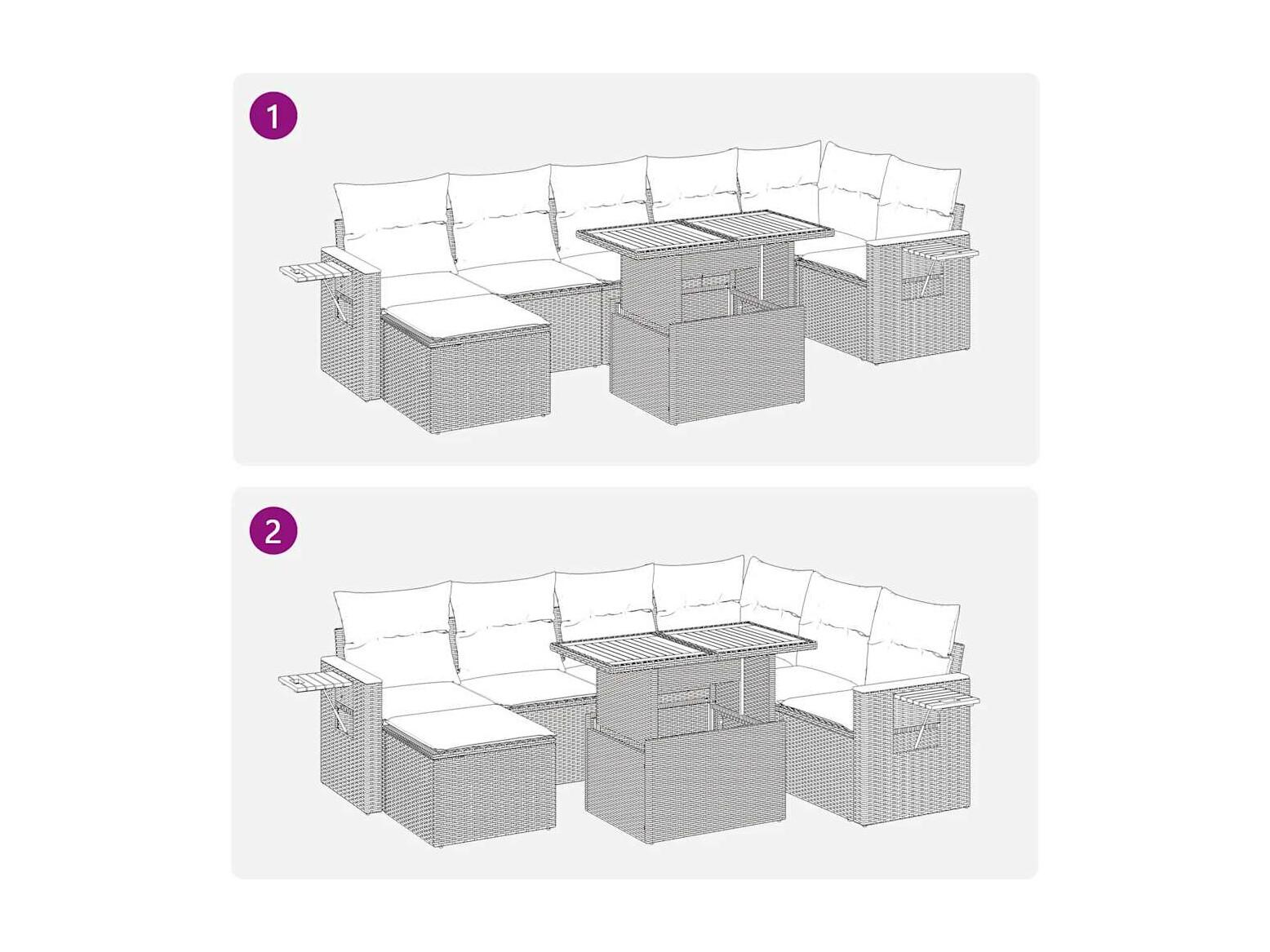 1

2