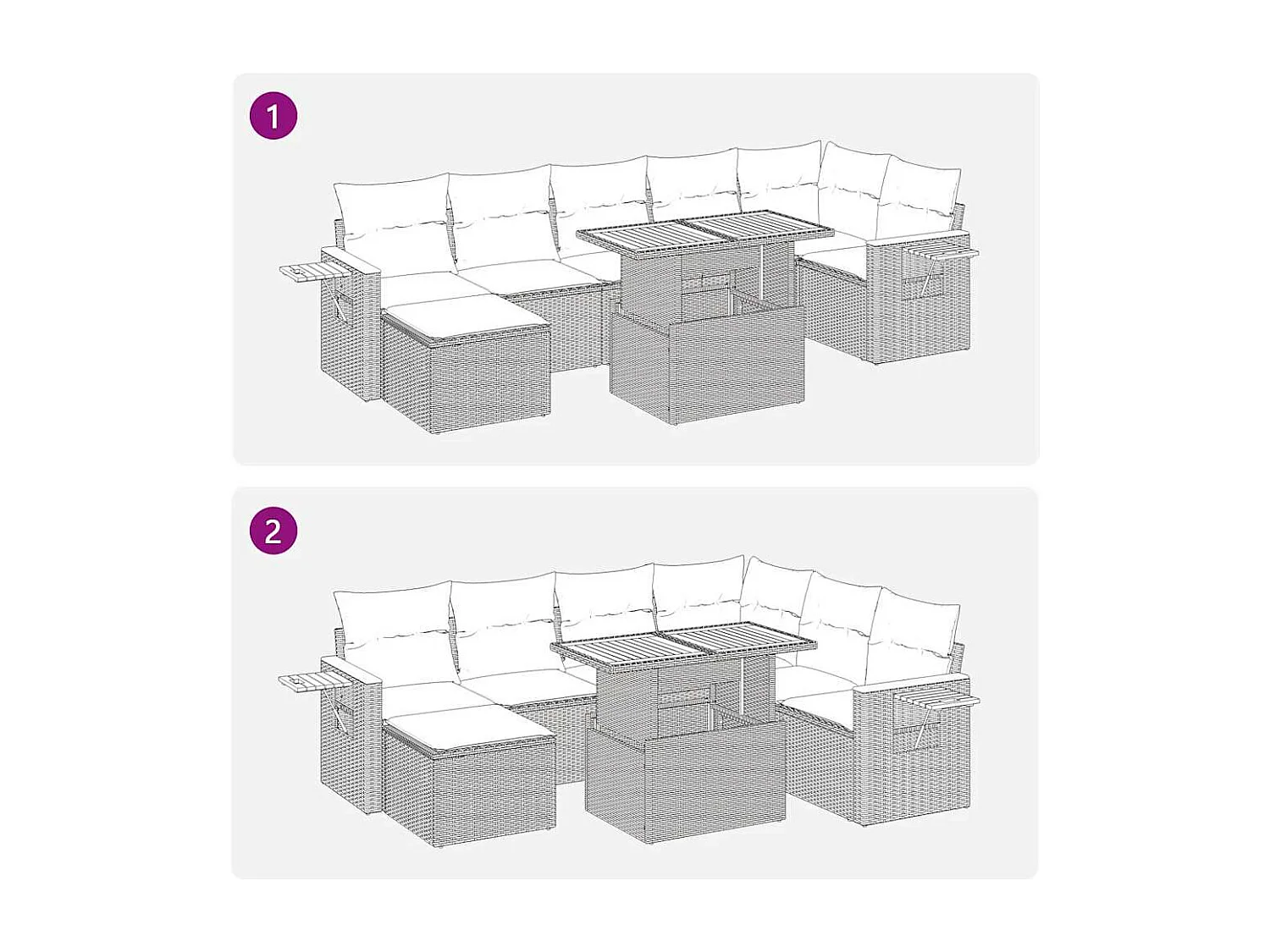 1

2