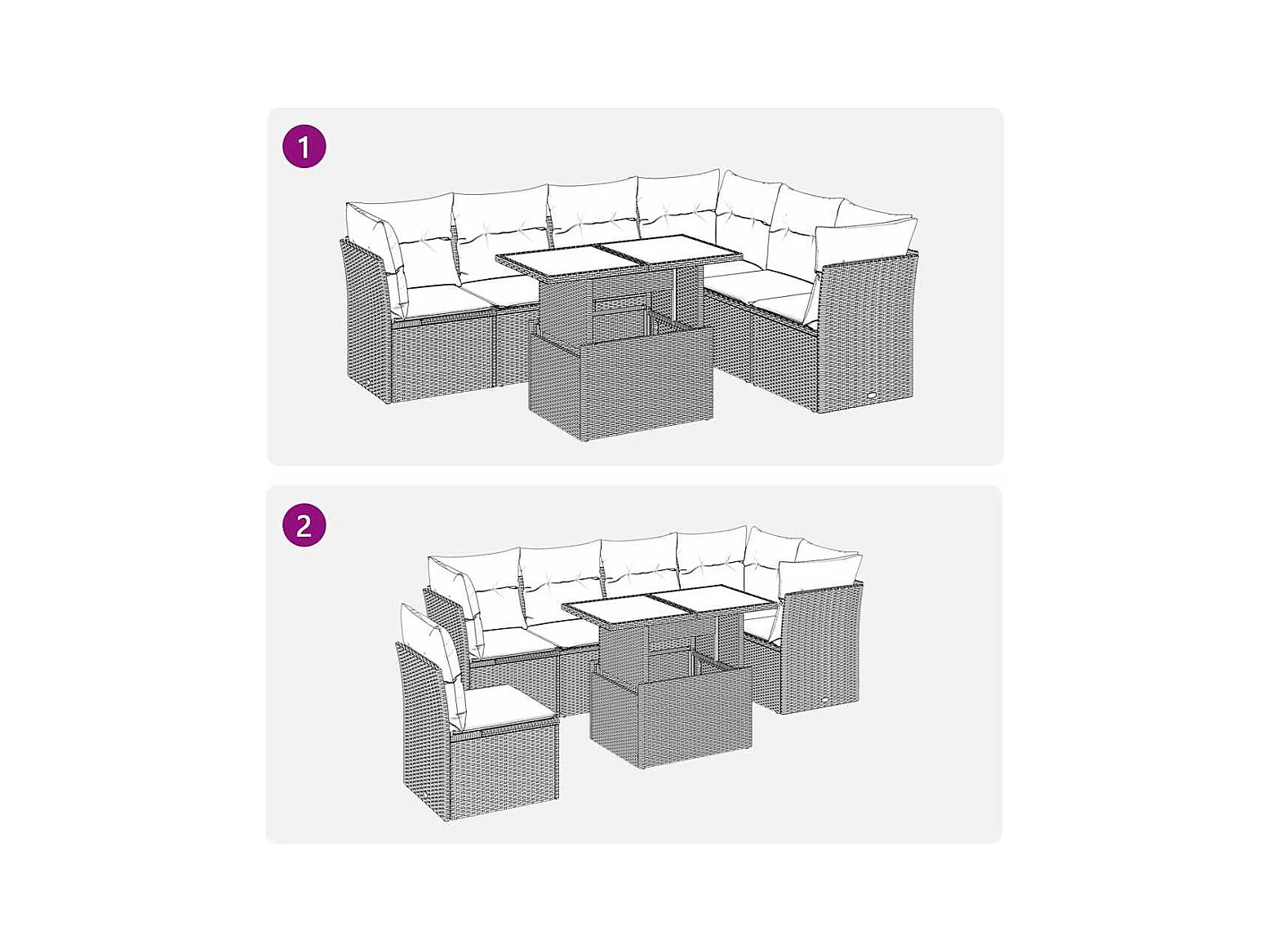 1

2