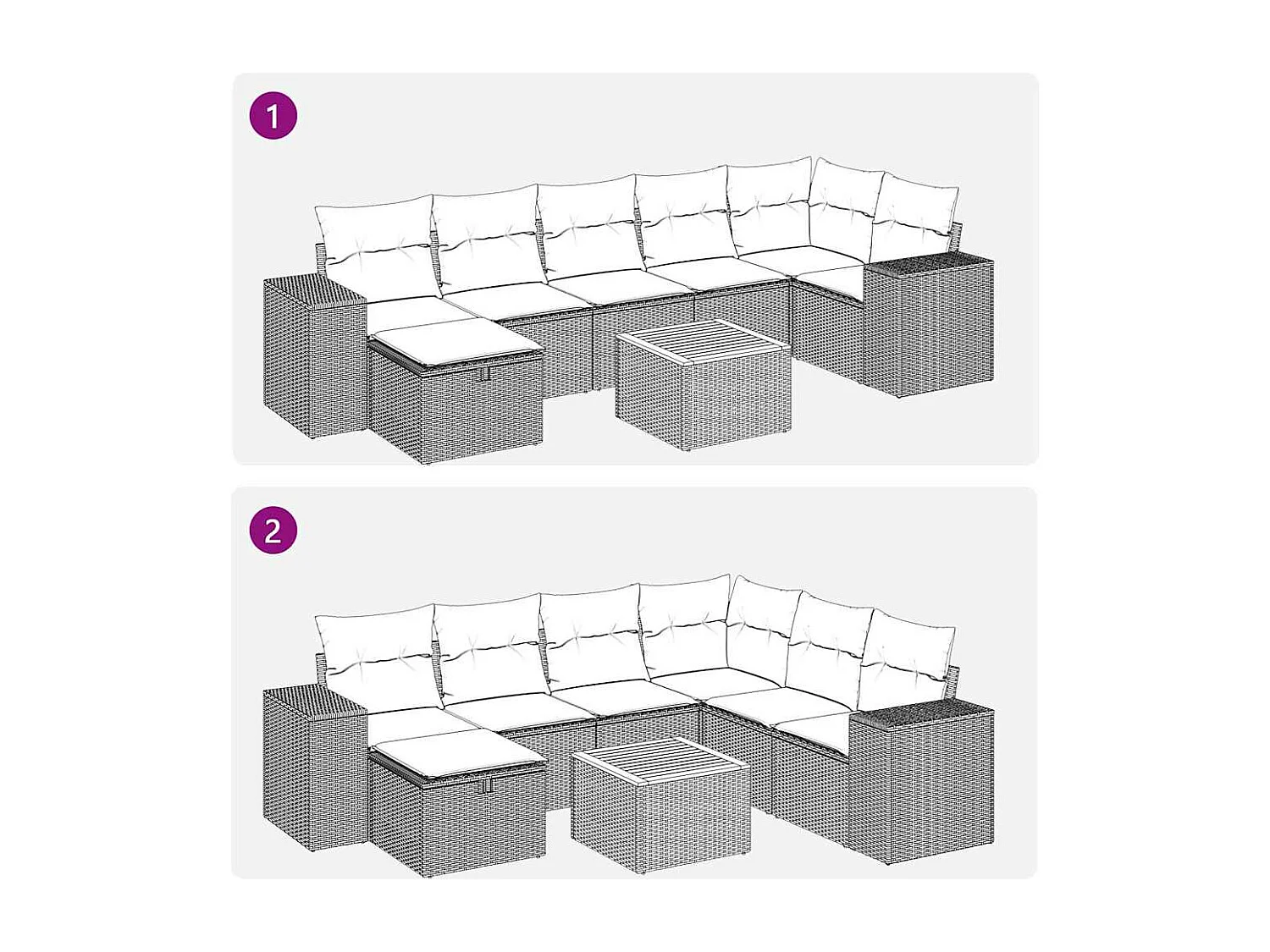 1

2