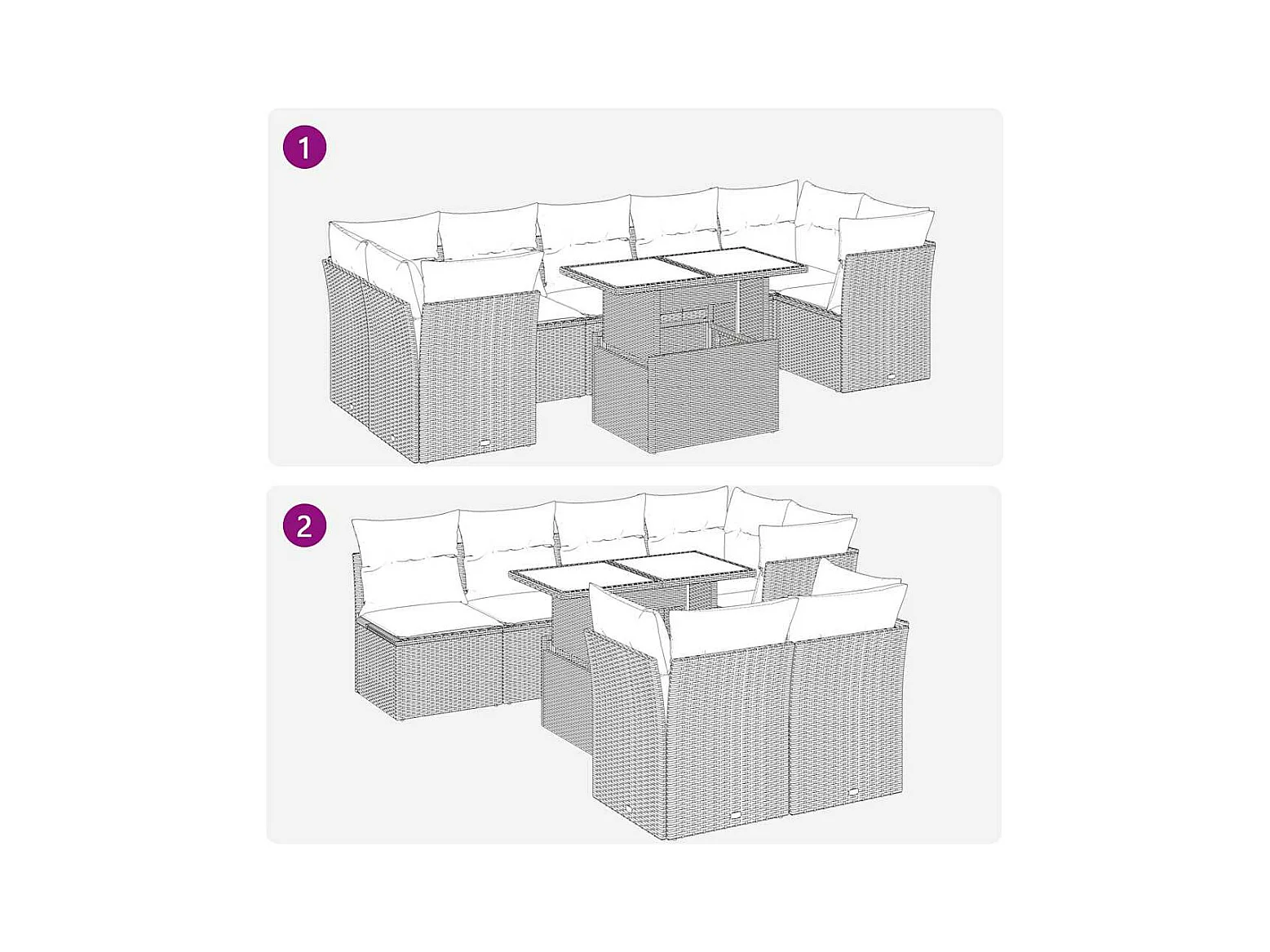 1

2