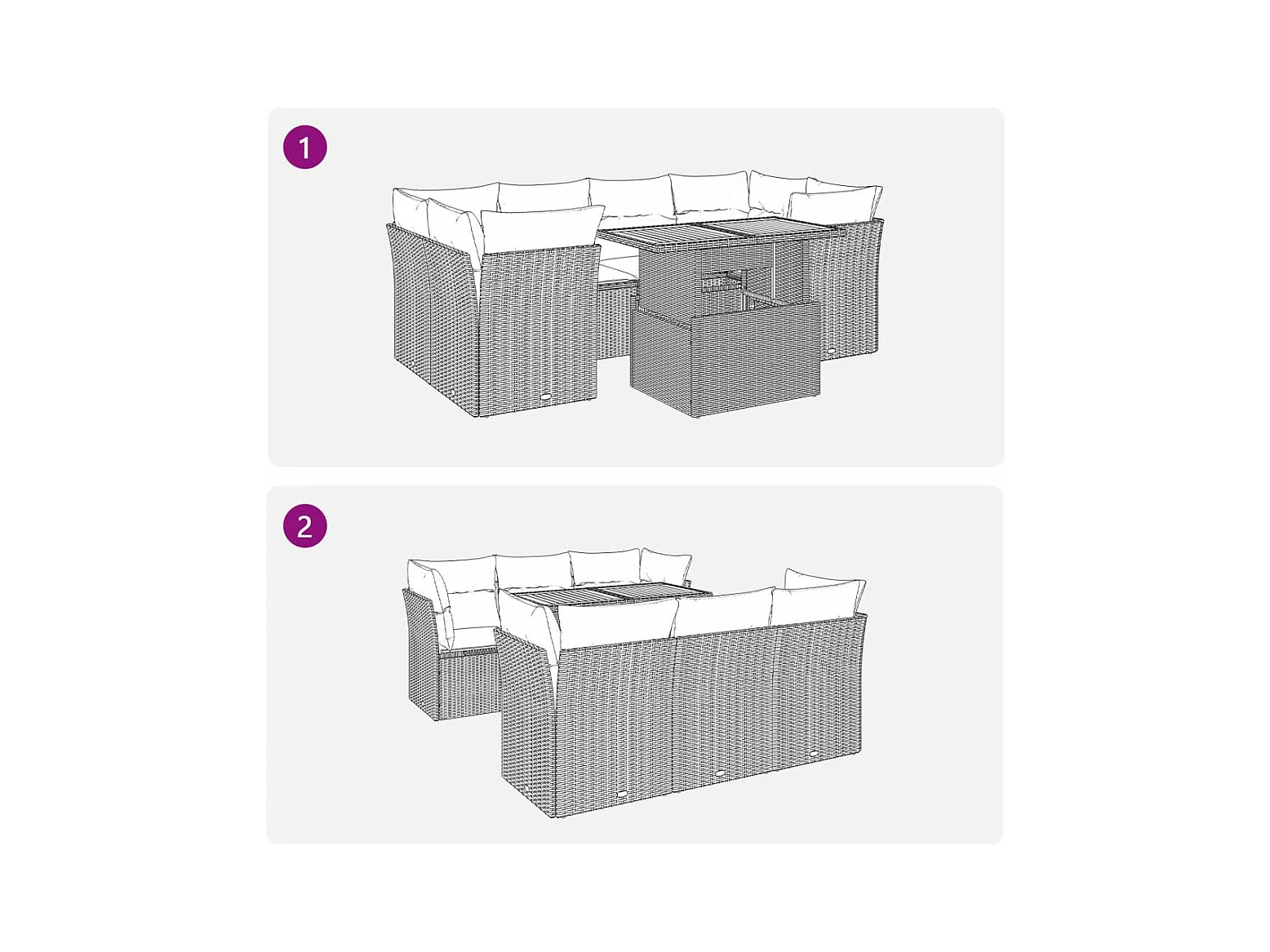 1

2