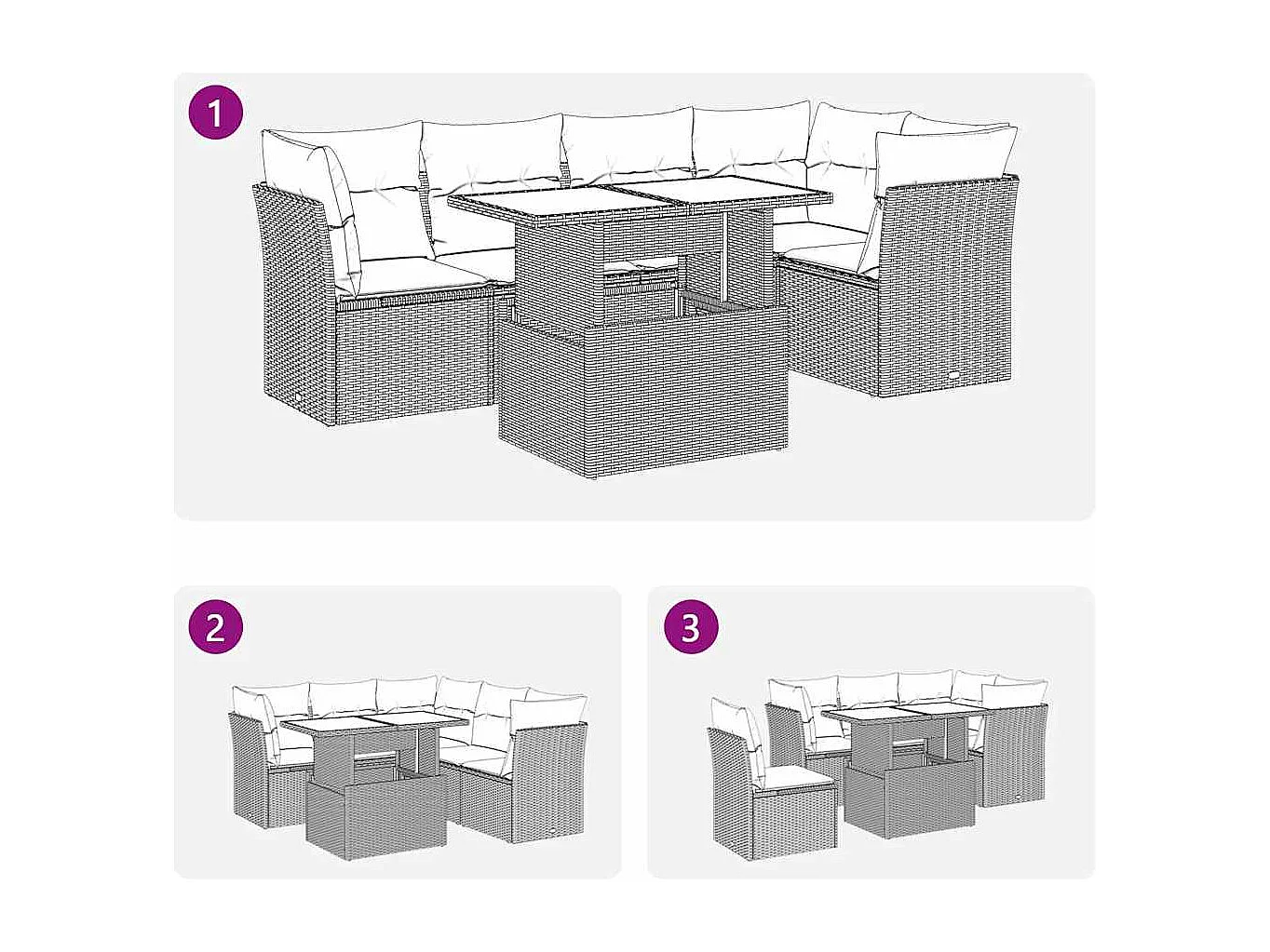 1

2

3