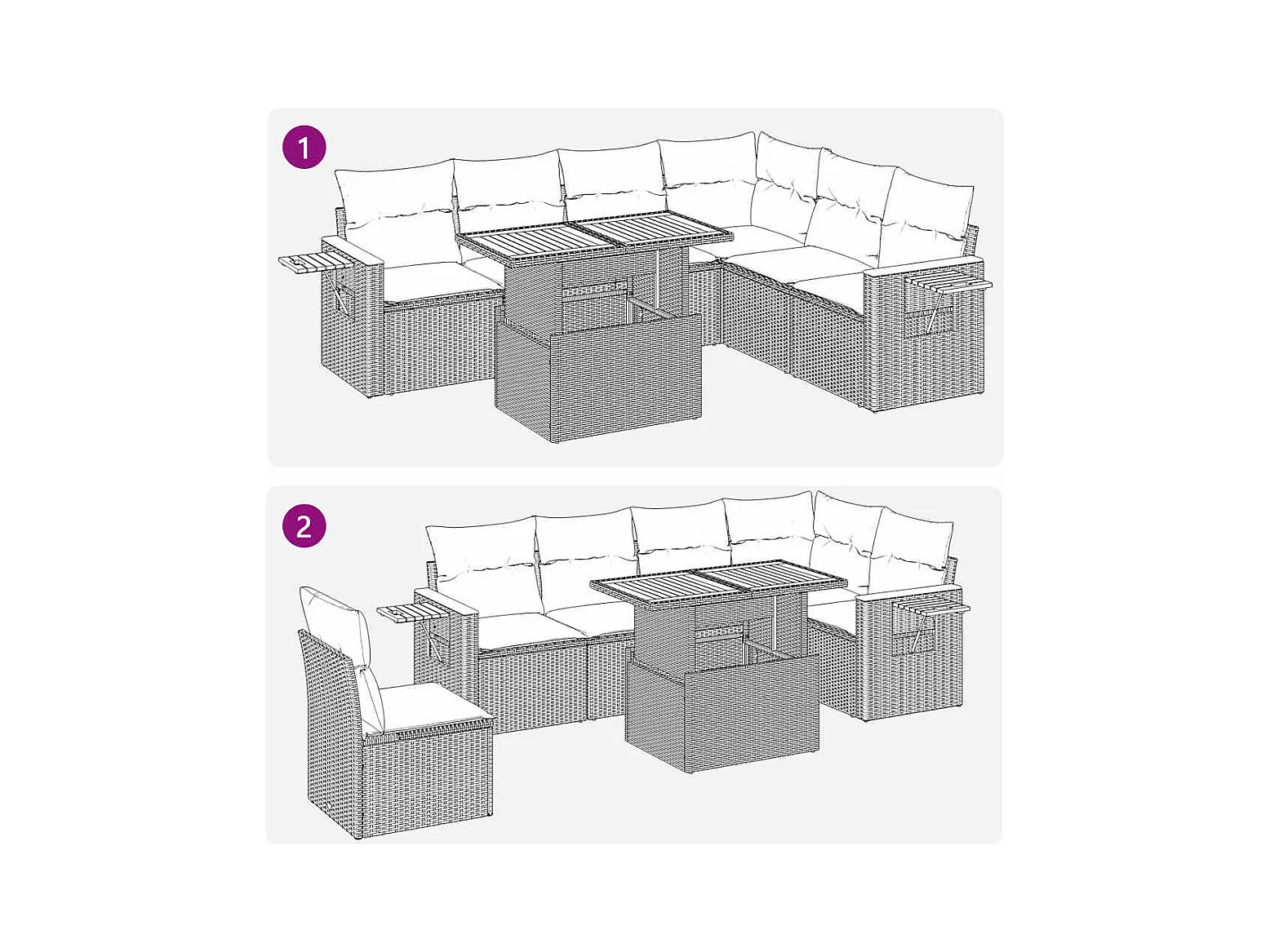 1

2