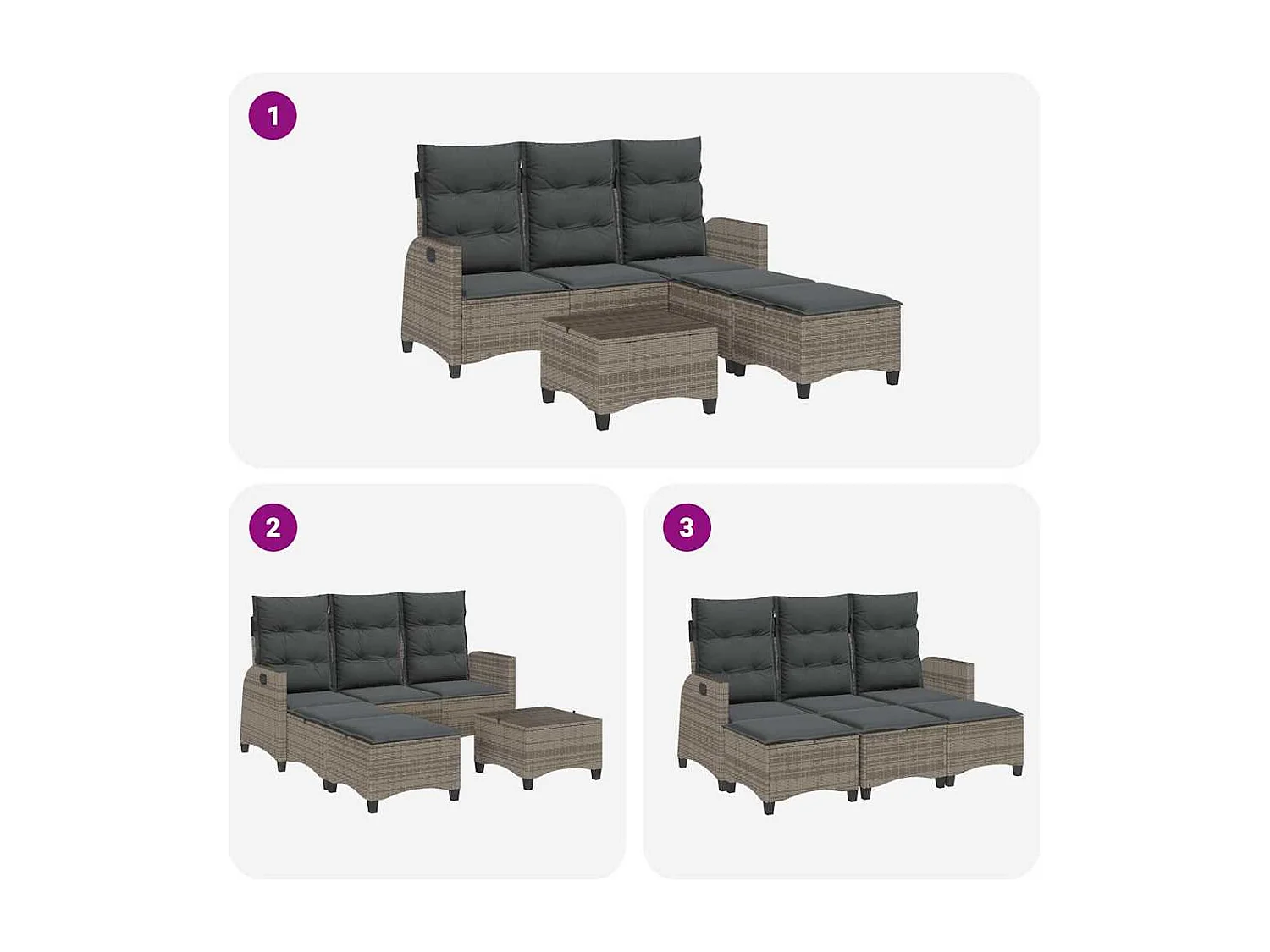 1

2

3