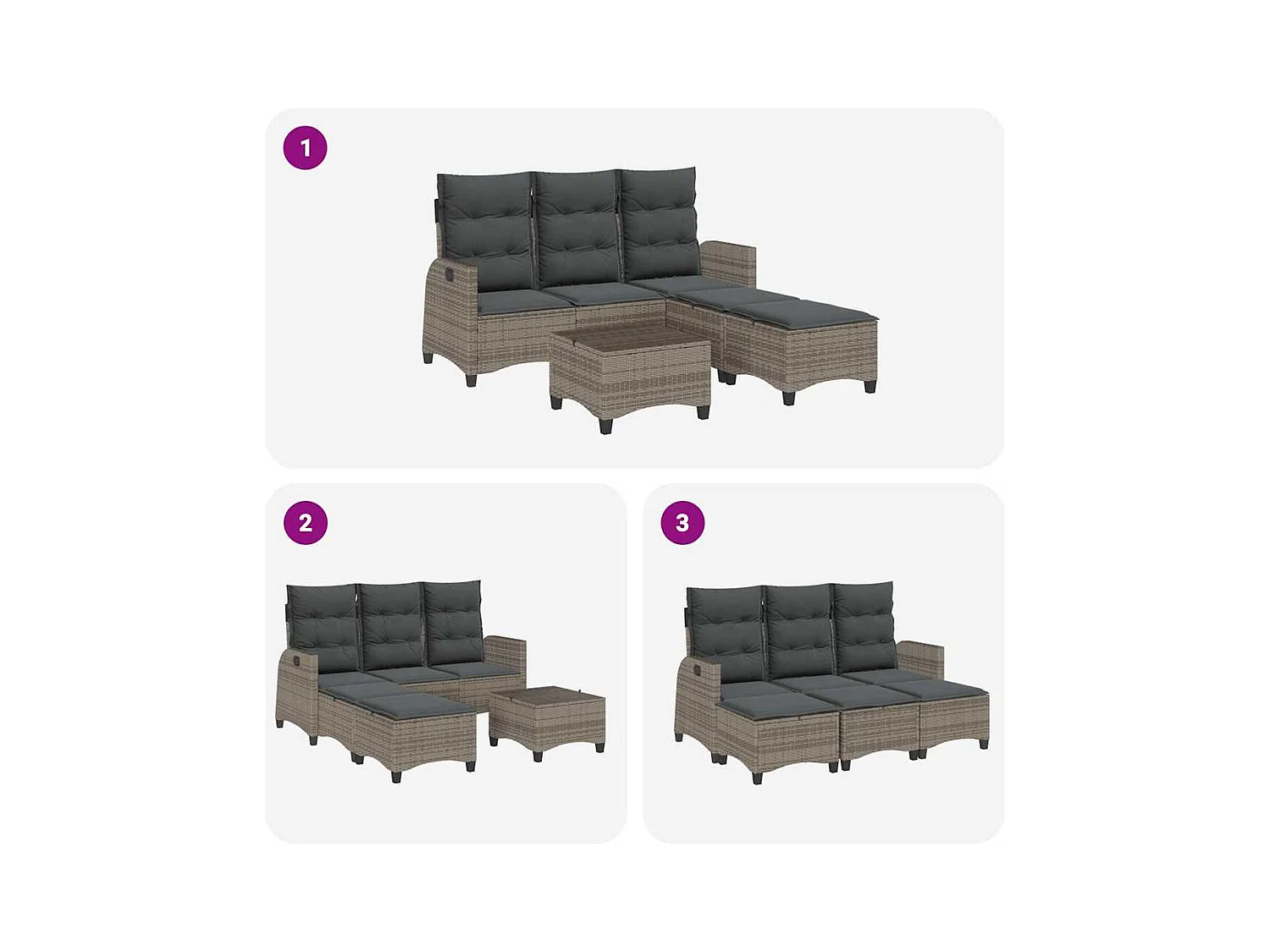 1

2

3