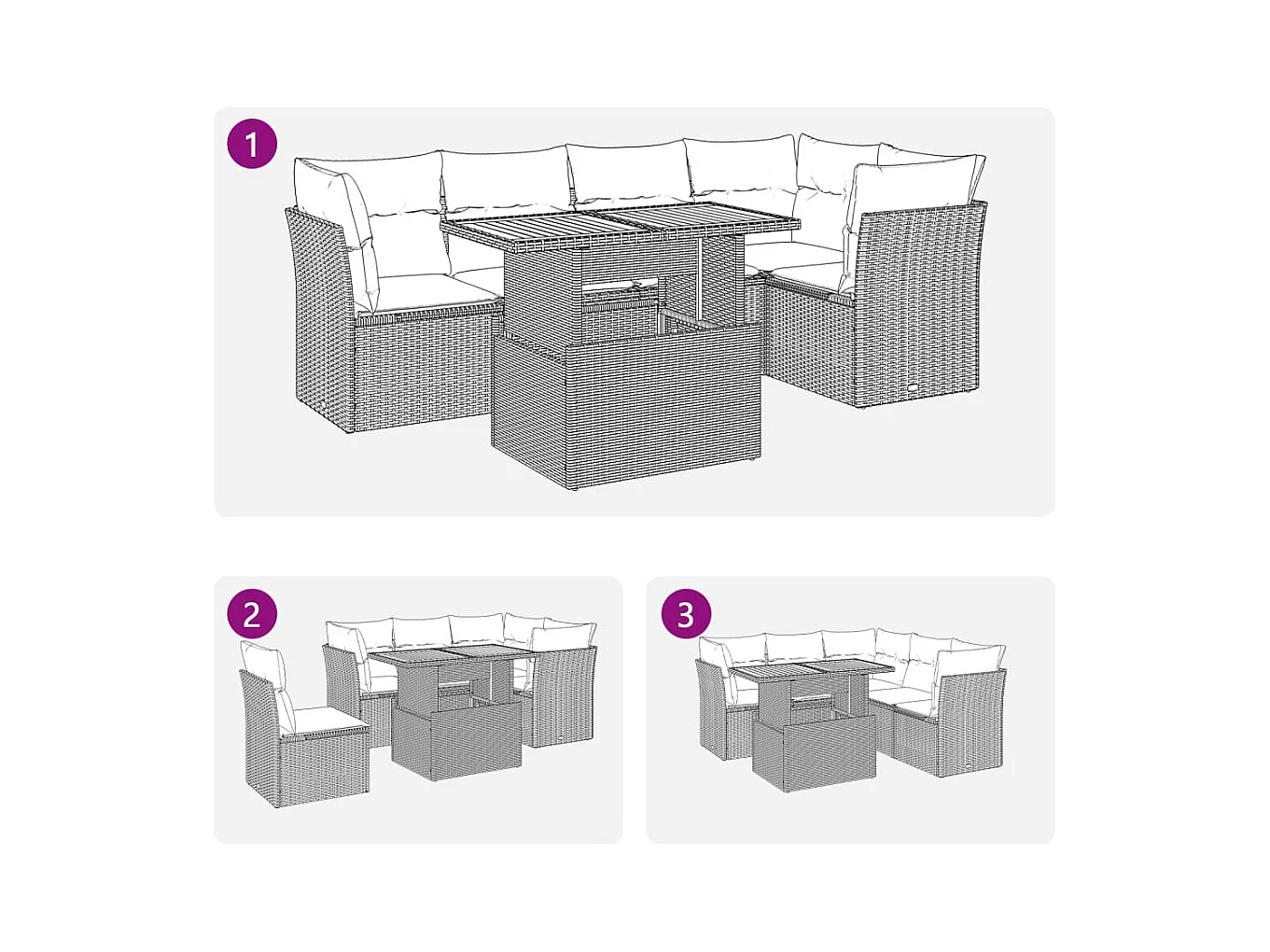 1

2

3