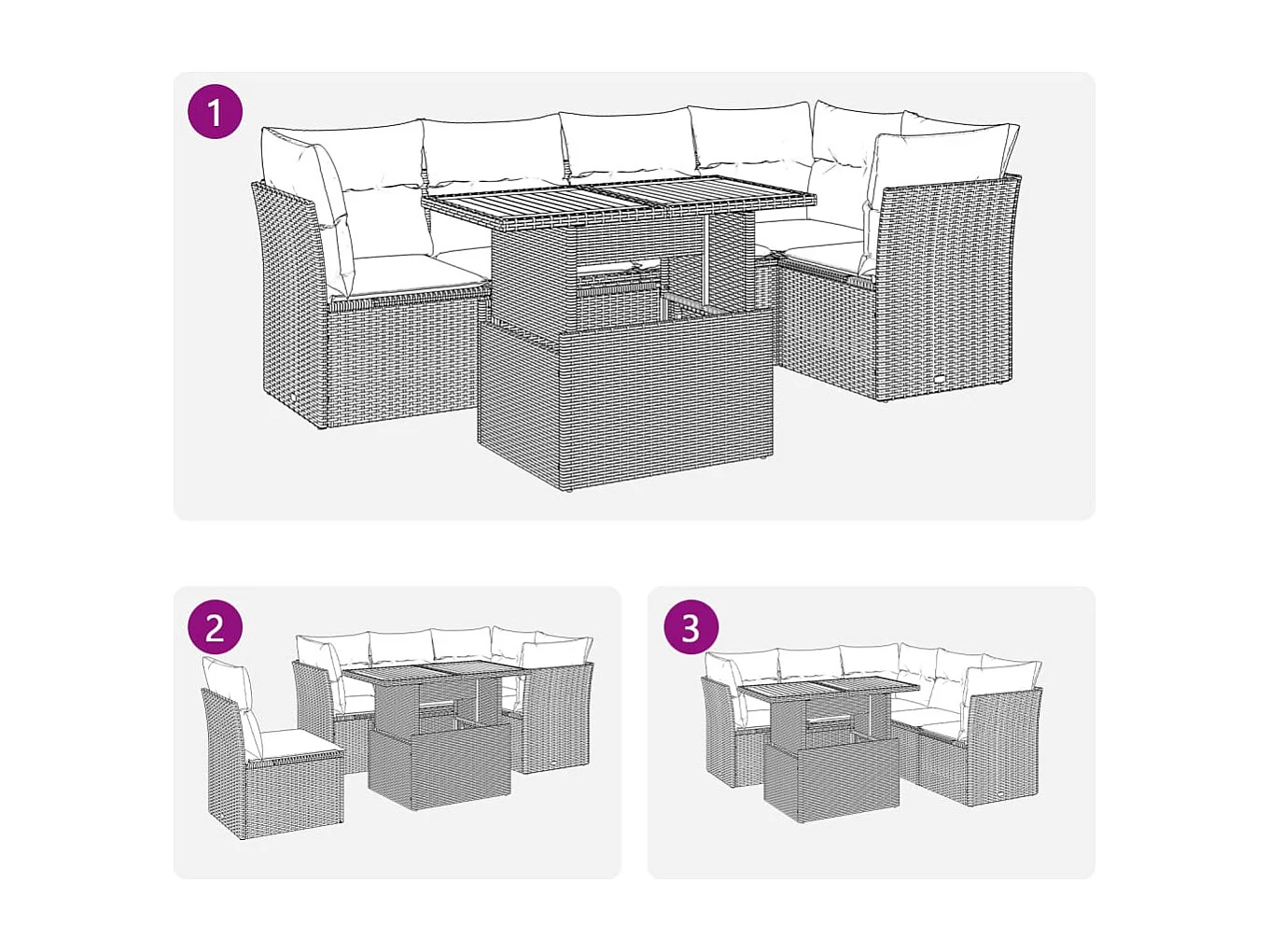 1

2

3