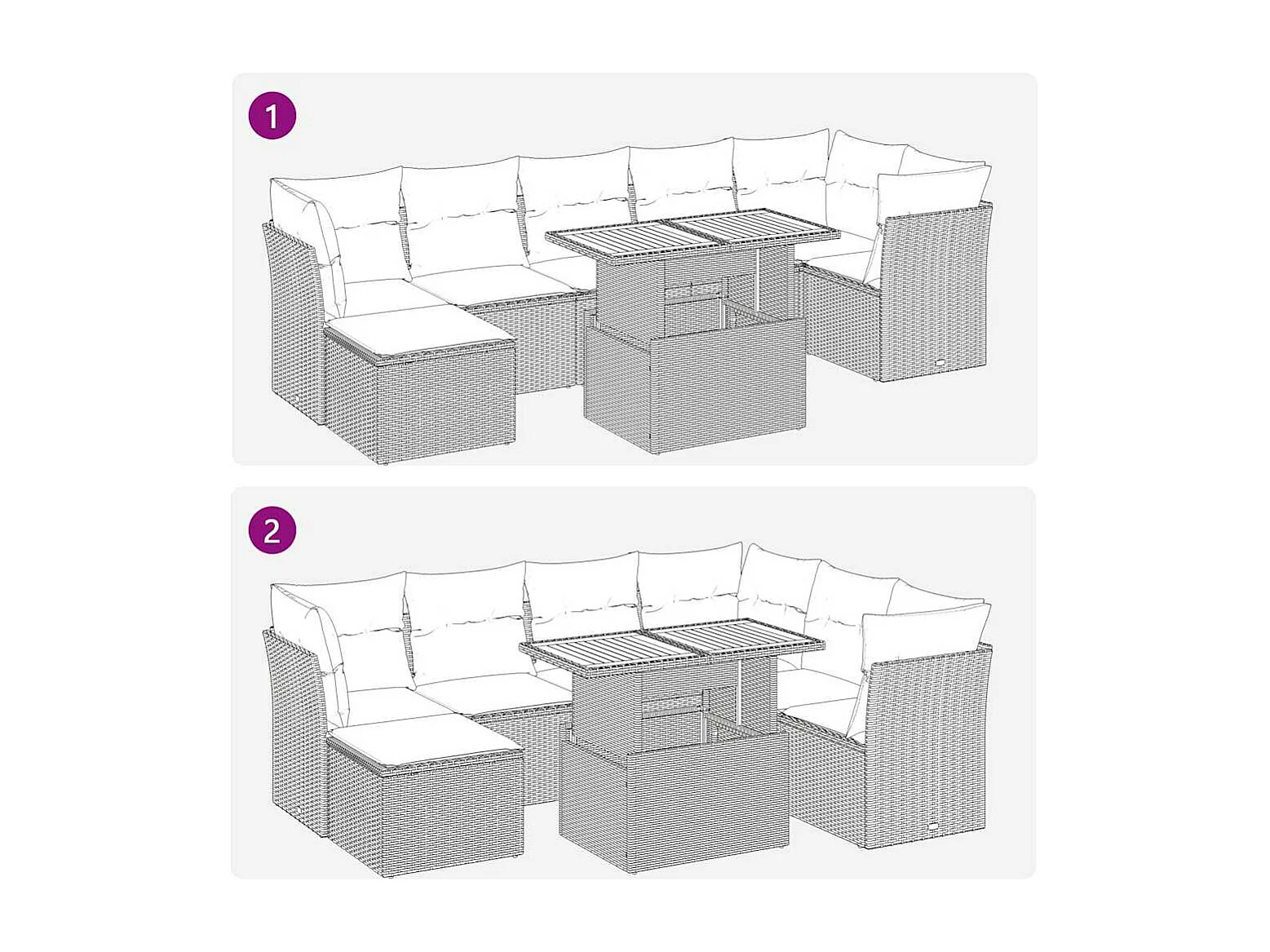 1

2