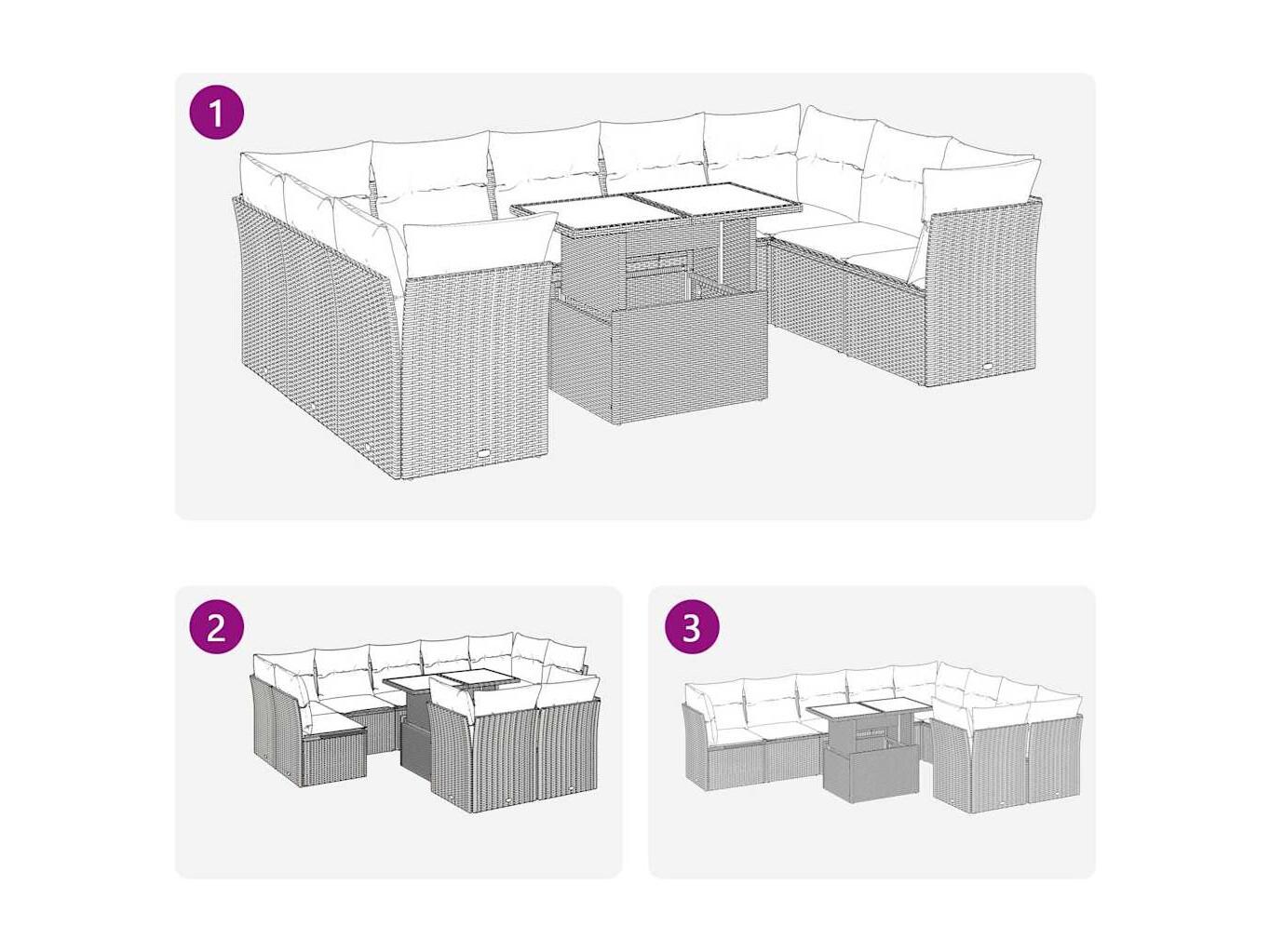 1

2

3