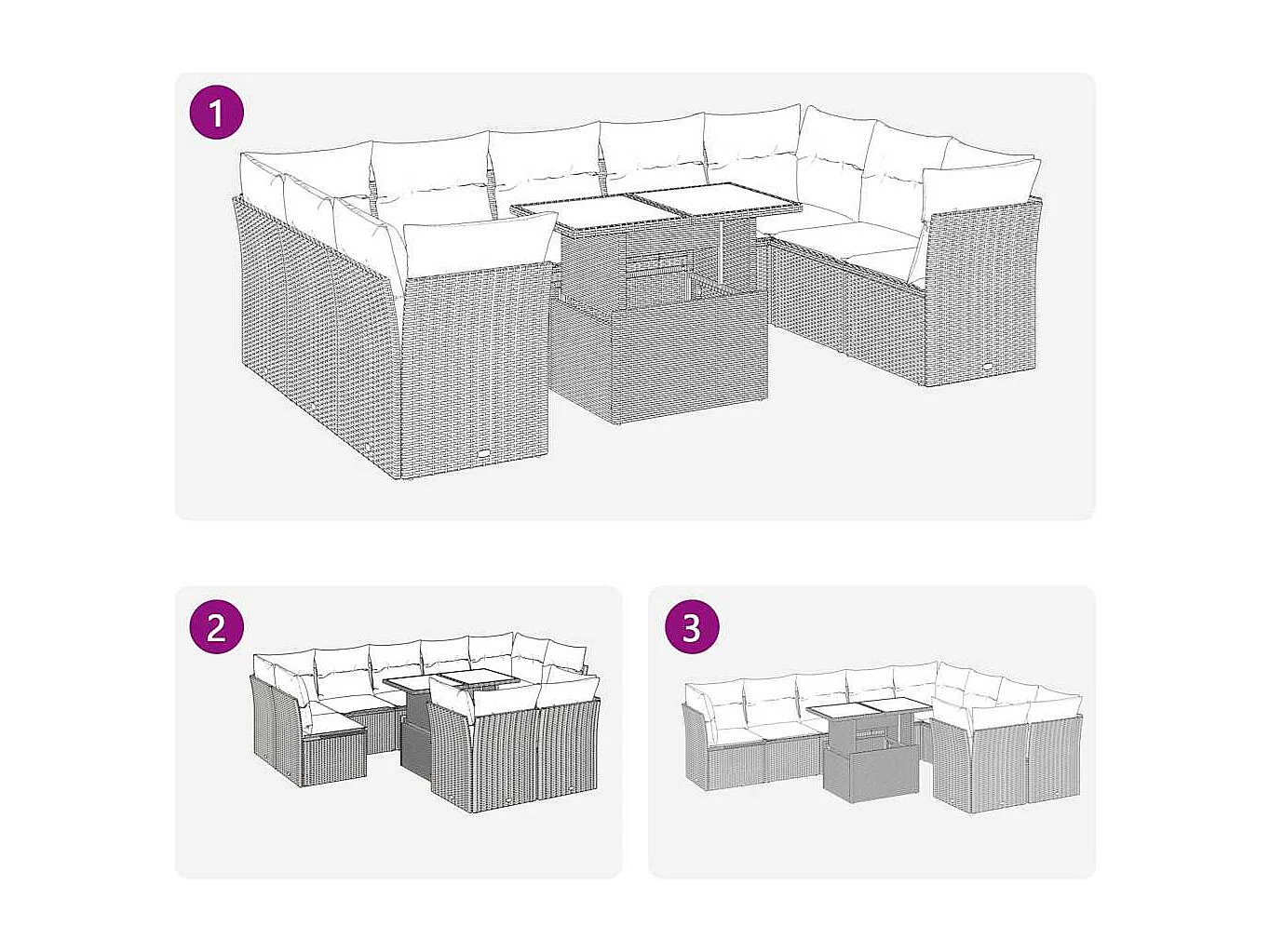 1

2

3