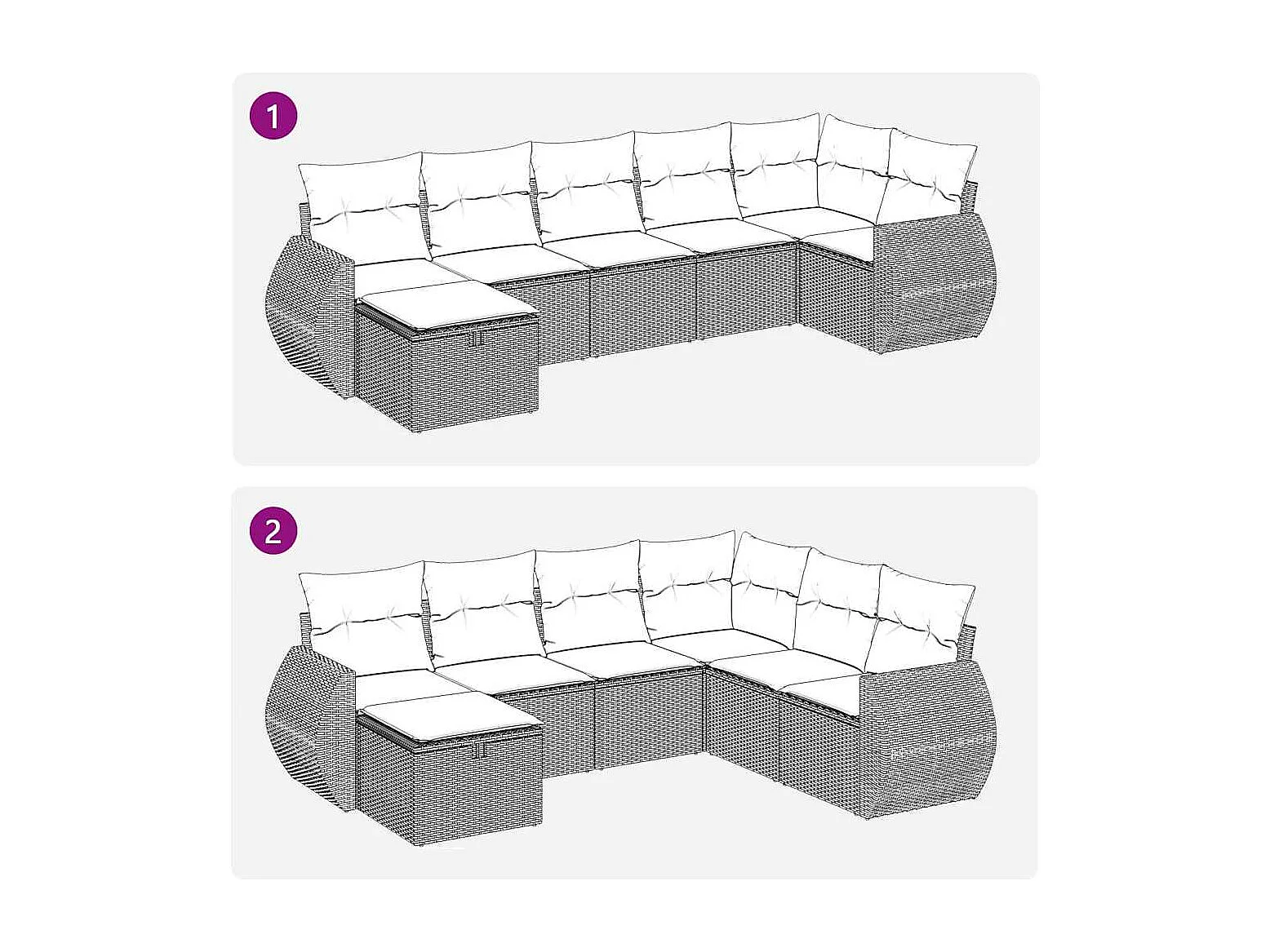 1

2