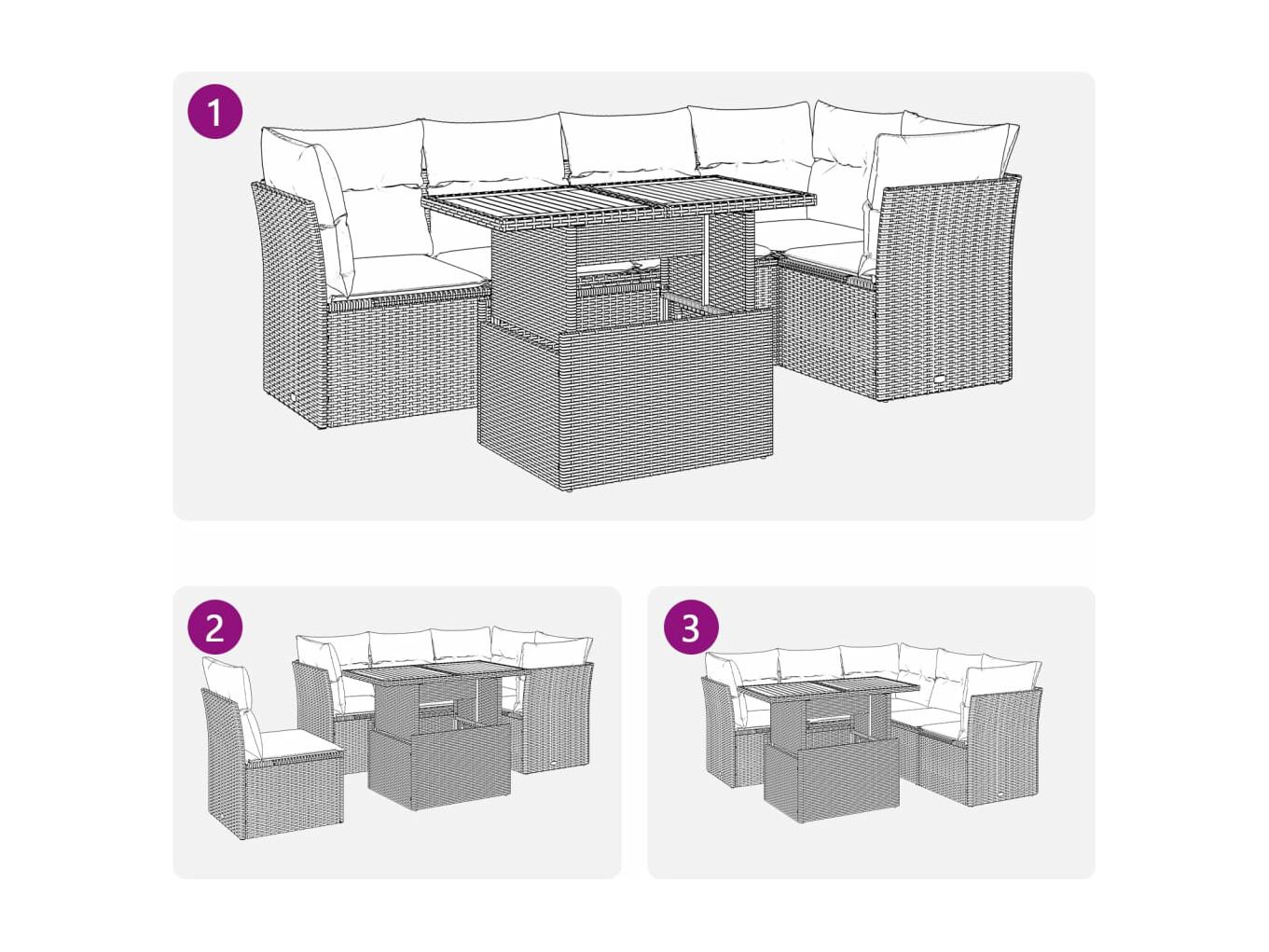 1

2

3