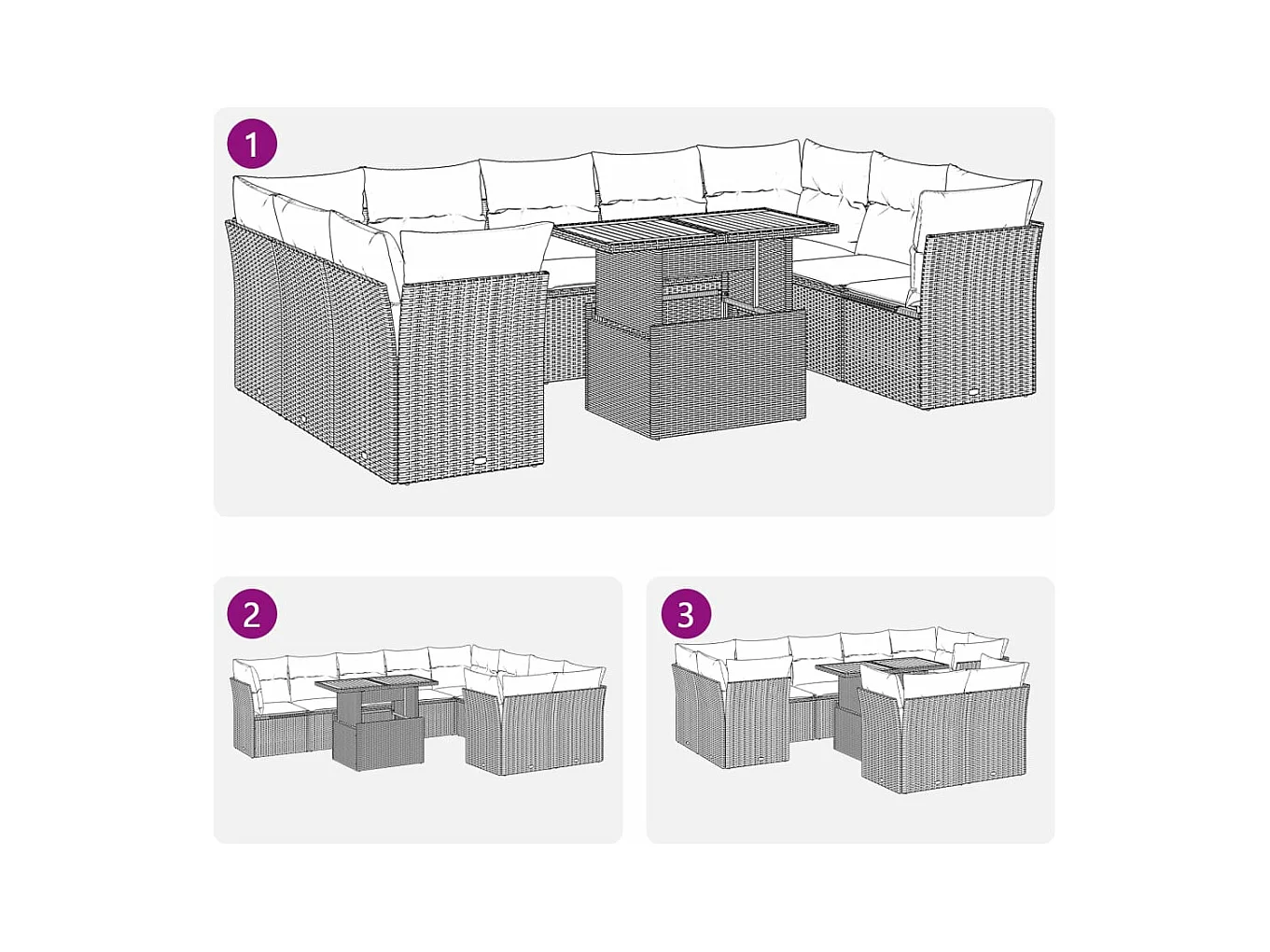 1

2

3