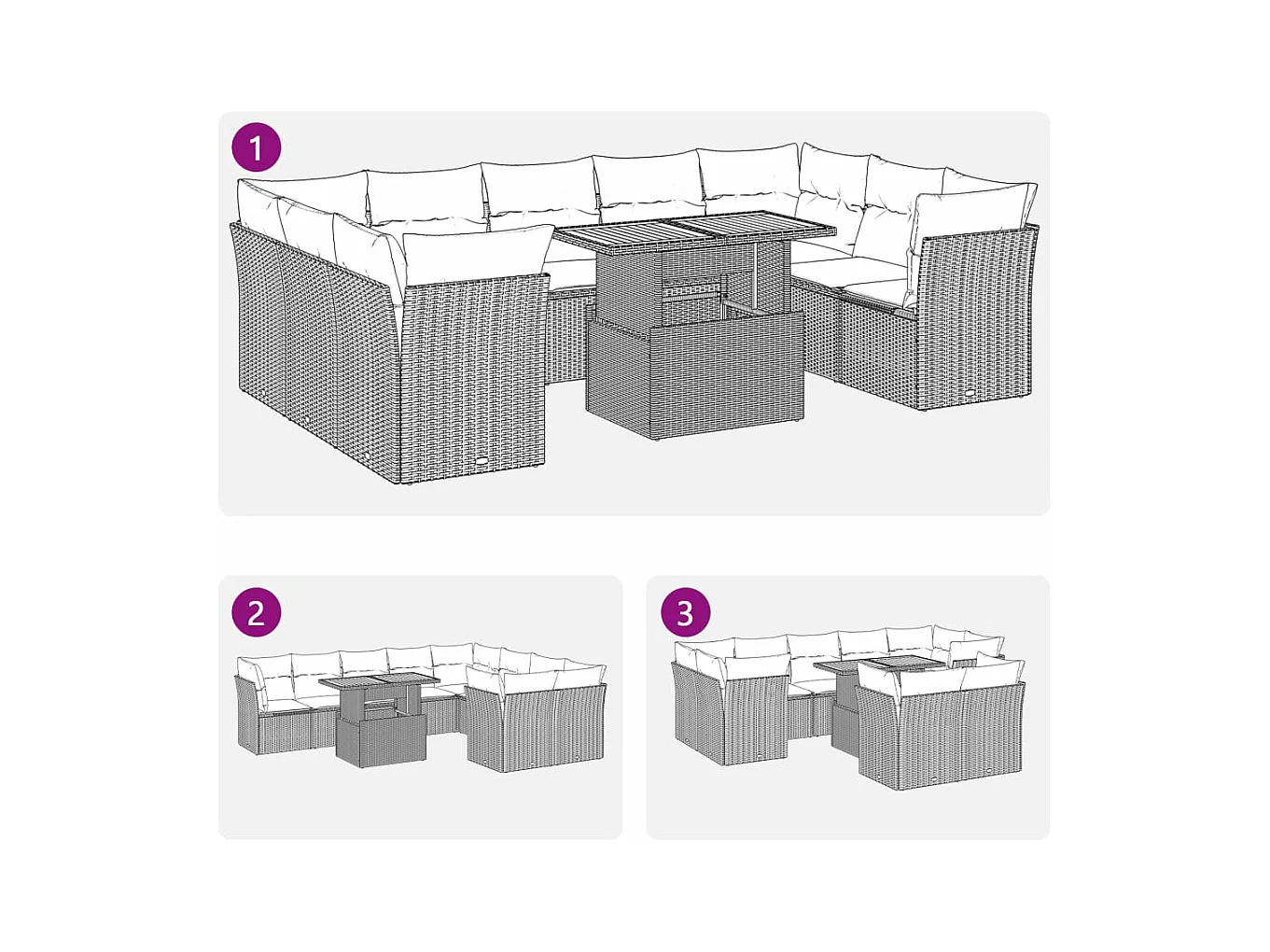 1

2

3