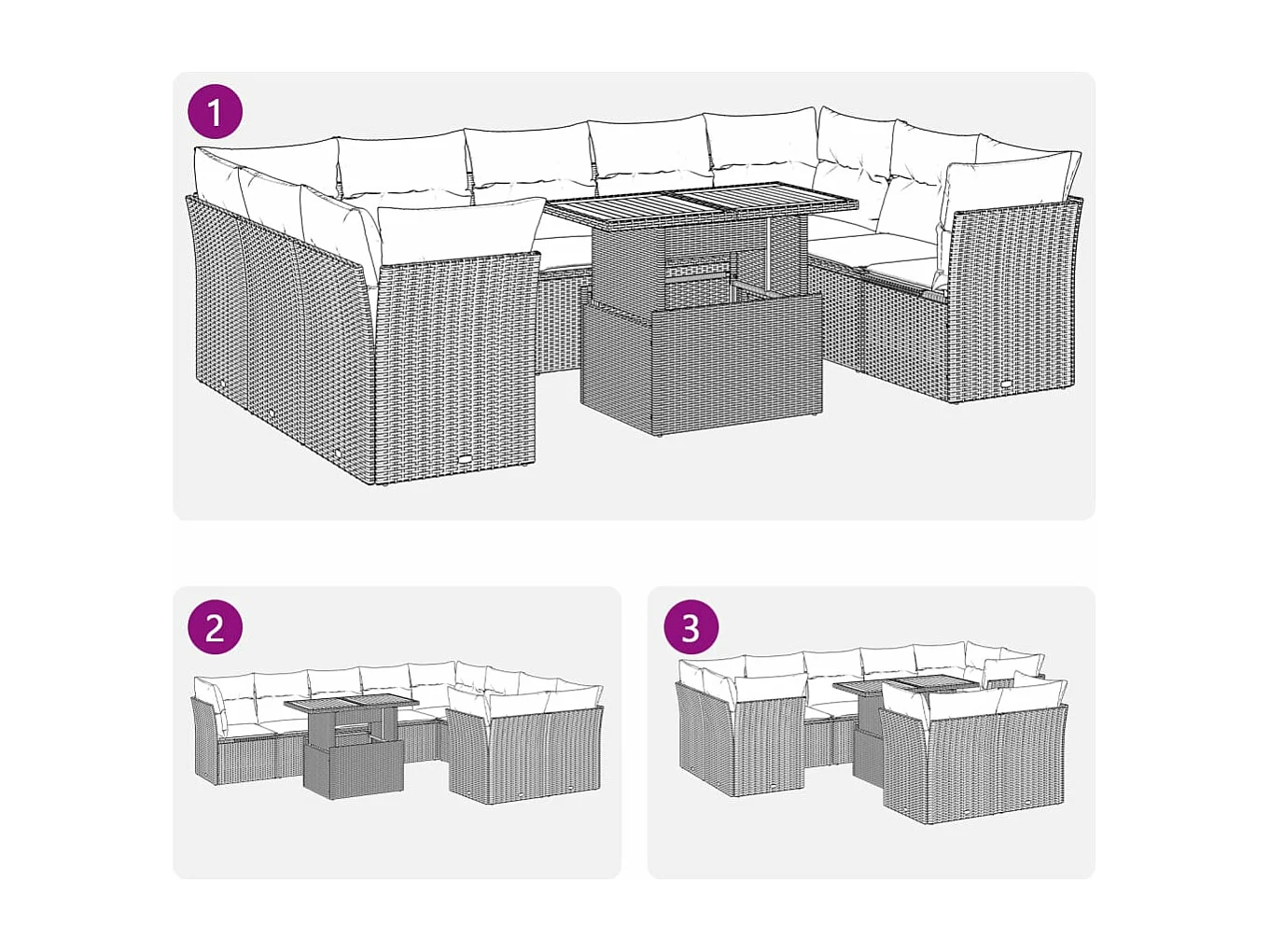 1

2

3