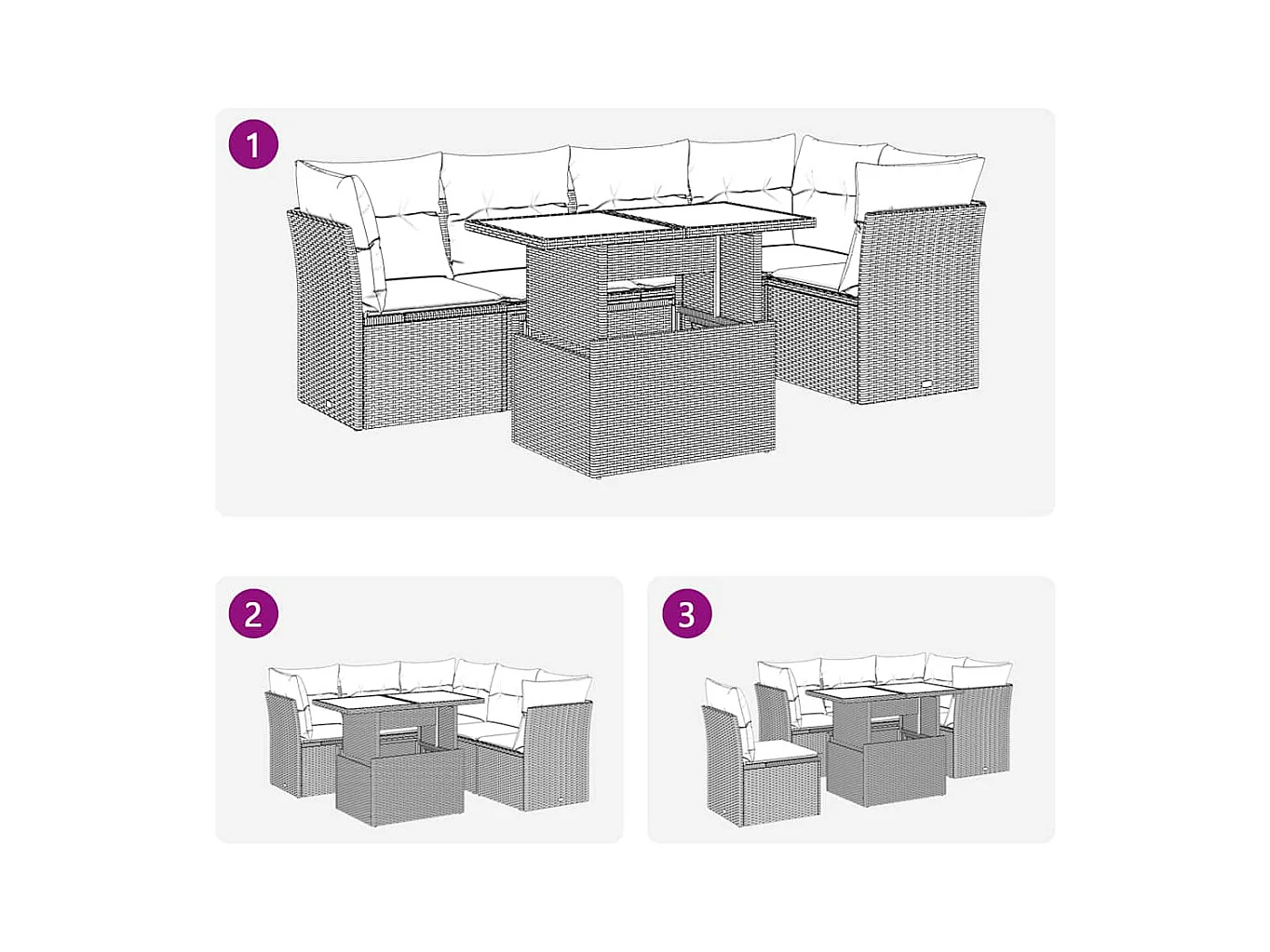 1

2

3