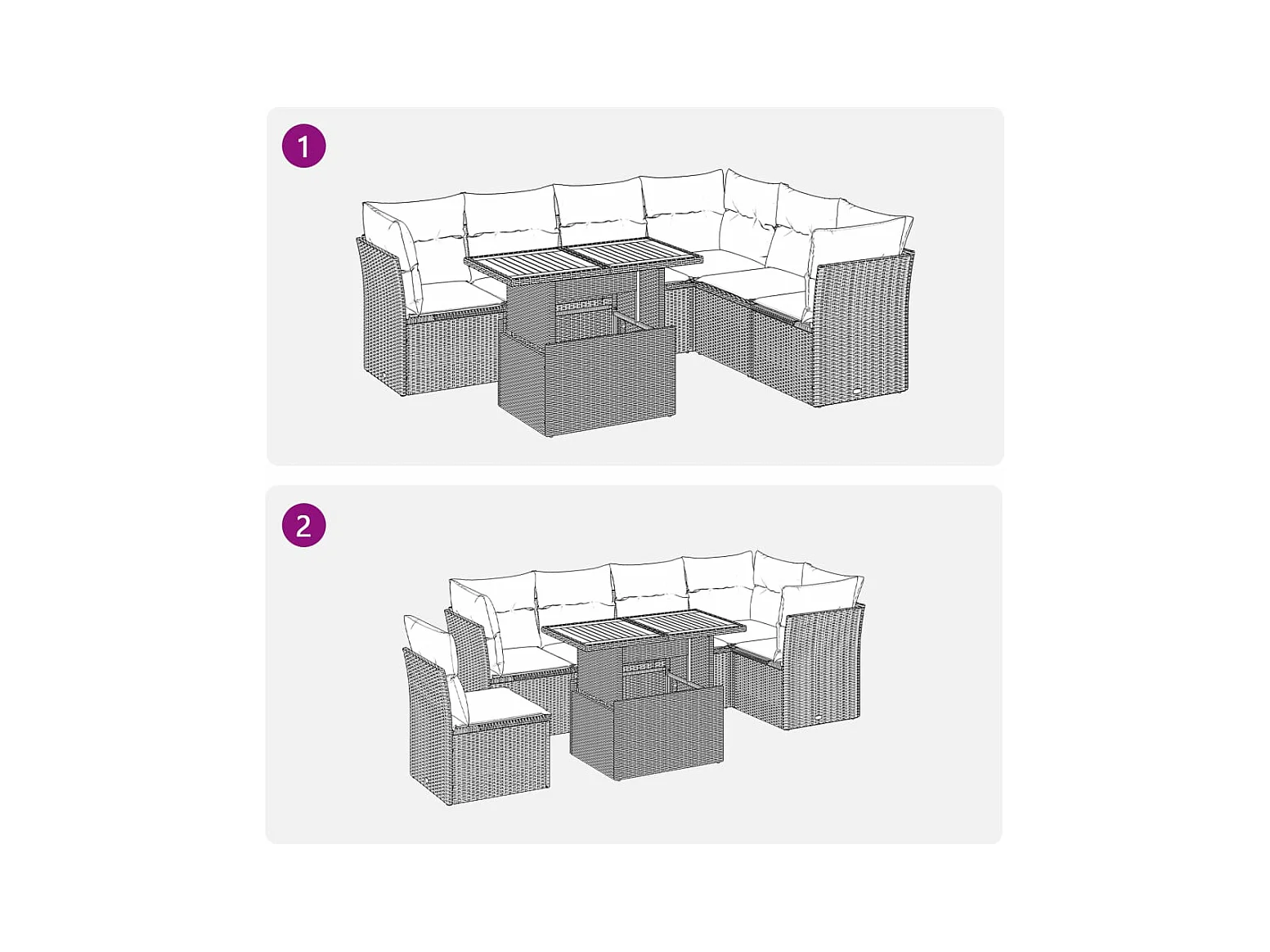 1

2