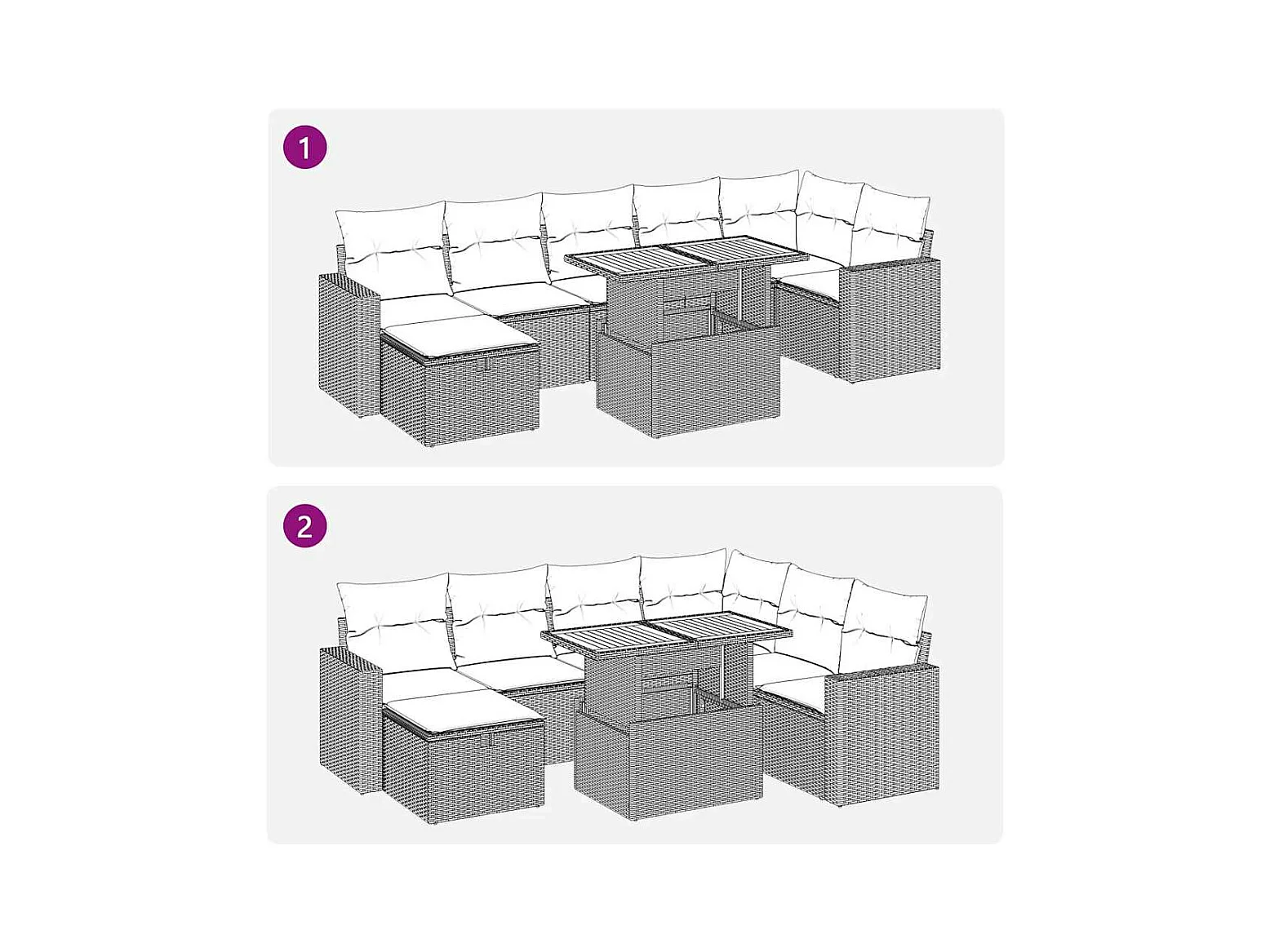 1

2